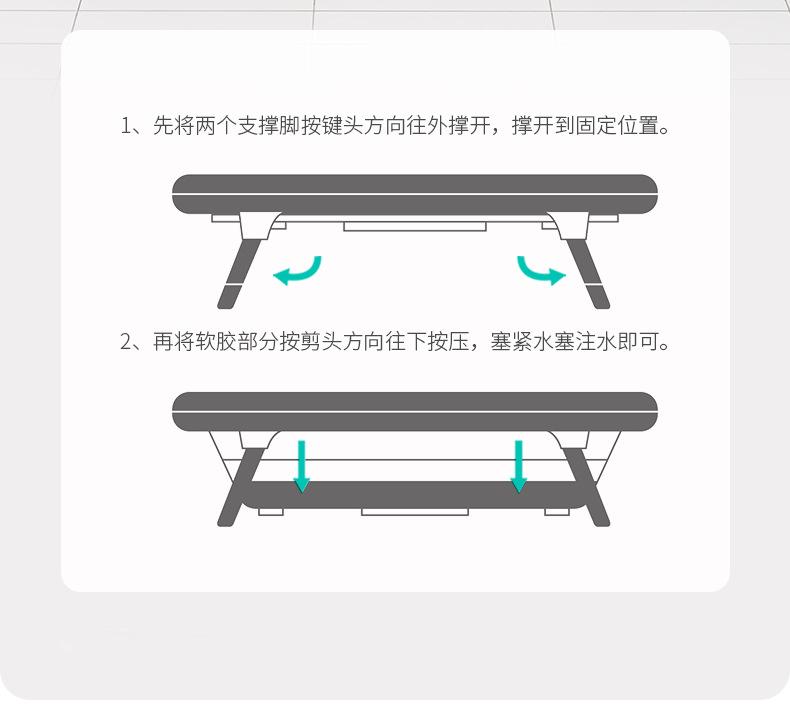 1、先将两个支撑脚按键头方向往外撑开，撑开到固定位置。

2、再将软胶部分按剪头方向往下按压，塞紧水塞注水即可。