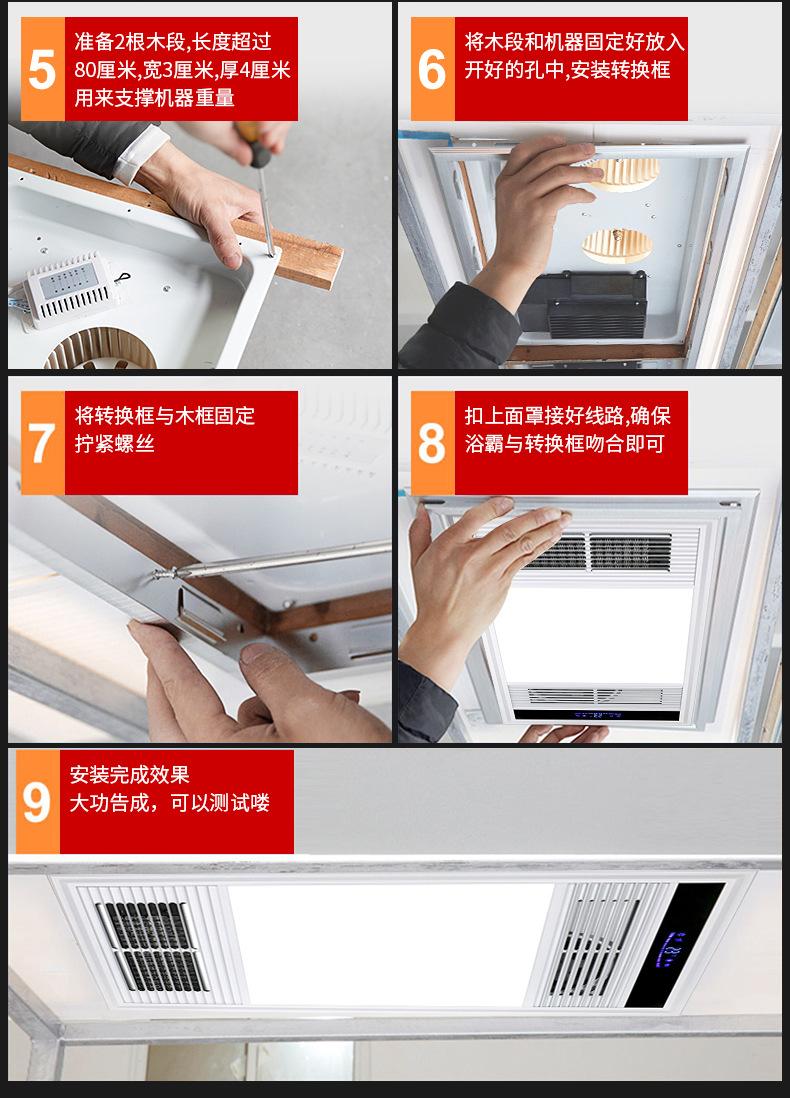 5
准备2根木段,长度超过80厘米,宽3厘米,厚4厘米用来支撑机器重量

6
将木段和机器固定好放入开好的孔中,安装转换框

7
将转换框与木框固定拧紧螺丝

8
扣上面罩接好线路,确保浴霸与转换框吻合即可

9
安装完成效果
大功告成，可以测试喽