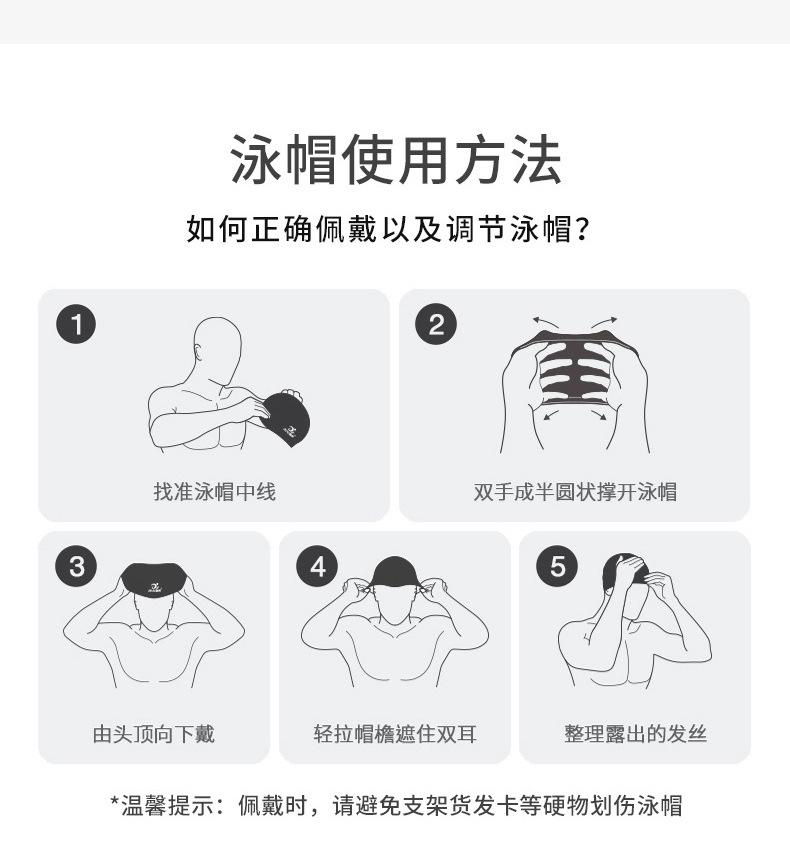 泳帽使用方法

如何正确佩戴以及调节泳帽？

1
找准泳帽中线

2
双手成半圆状撑开泳帽

3
由头顶向下戴

4
轻拉帽檐遮住双耳

5
整理露出的发丝

*温馨提示：佩戴时，请避免支架货发卡等硬物划伤泳帽