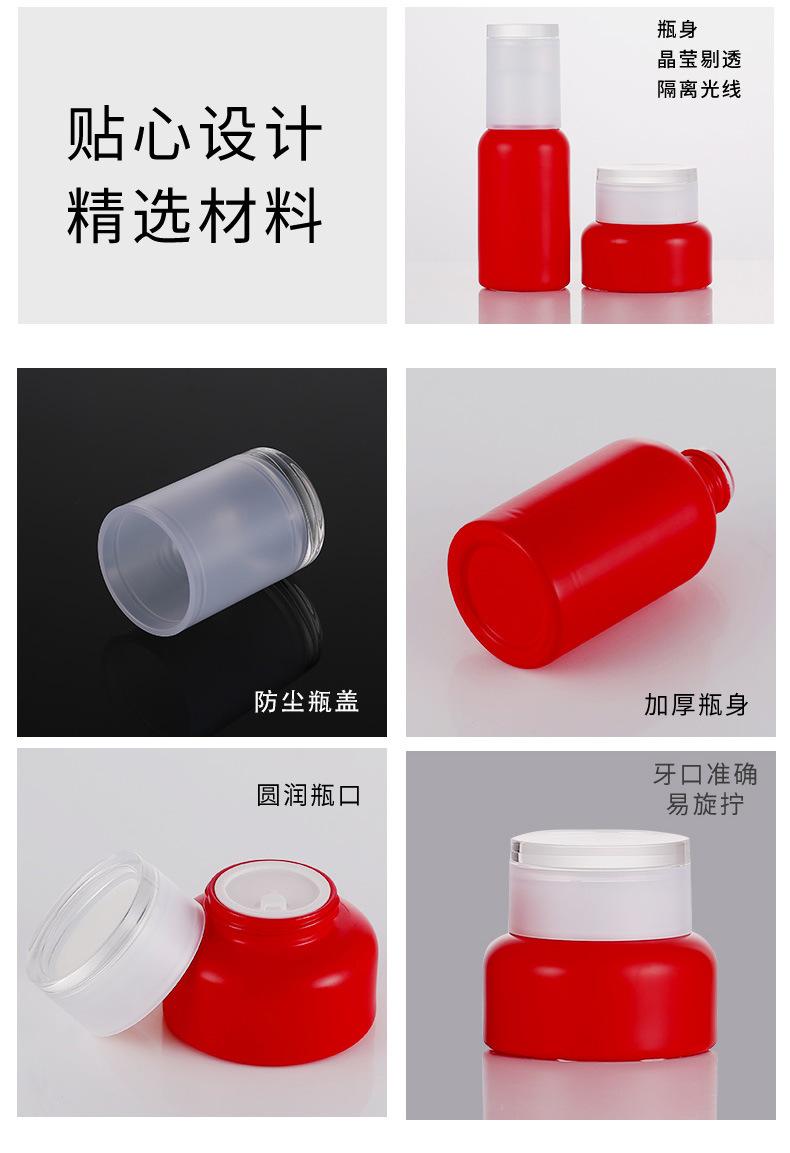 贴心设计
精选材料

瓶身
晶莹剔透
隔离光线

防尘瓶盖

加厚瓶身

圆润瓶口

牙口准确
易旋拧