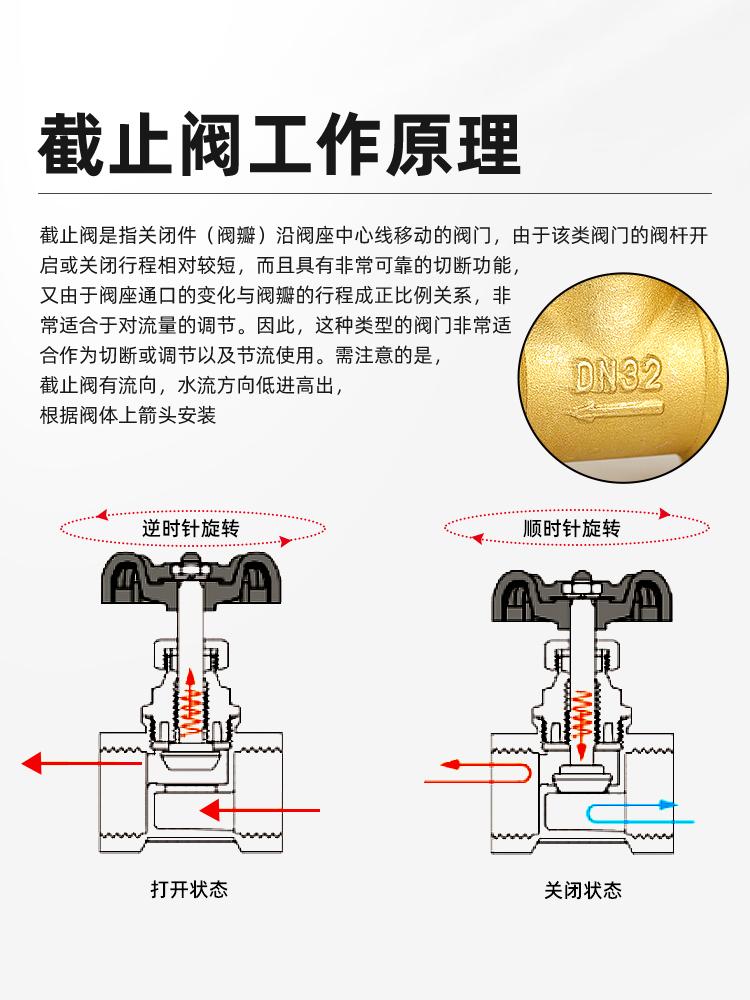 截止阀工作原理

截止阀是指关闭件（阀瓣）沿阀座中心线移动的阀门，由于该类阀门的阀杆开启或关闭行程相对较短，而且具有非常可靠的切断功能，又由于阀座通口的变化与阀瓣的行程成正比例关系，非常适合于对流量的调节。因此，这种类型的阀门非常适合作为切断或调节以及节流使用。需注意的是，截止阀有流向，水流方向低进高出，根据阀体上箭头安装

DN32

逆时针旋转

顺时针旋转

打开状态

关闭状态