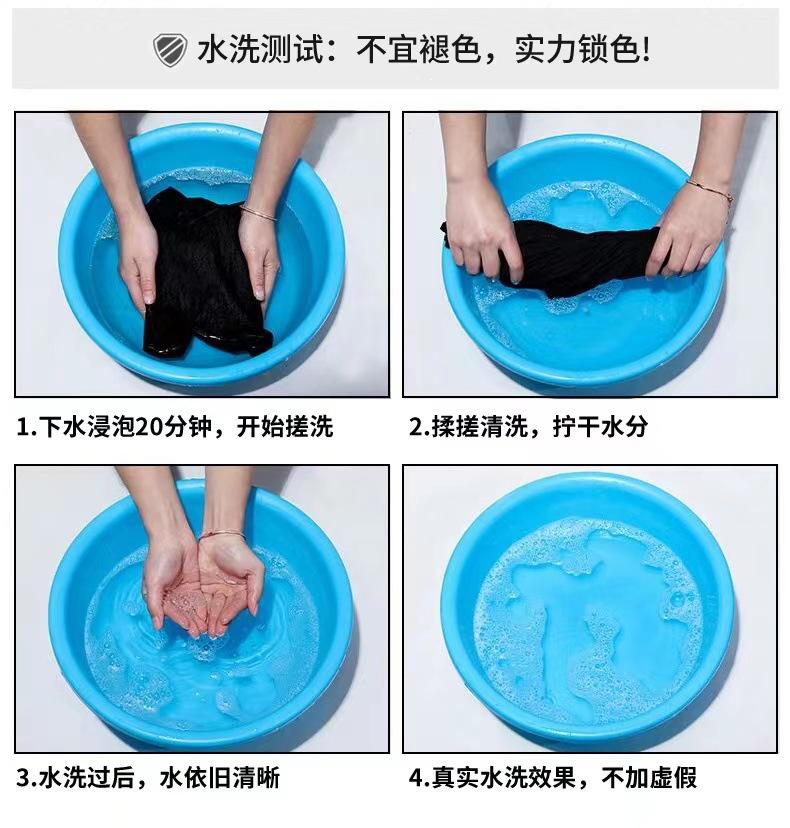 水洗测试：不宜褪色，实力锁色!

1.下水浸泡20分钟，开始搓洗

2.揉搓清洗，拧干水分

3.水洗过后，水依旧清晰

4.真实水洗效果，不加虚假