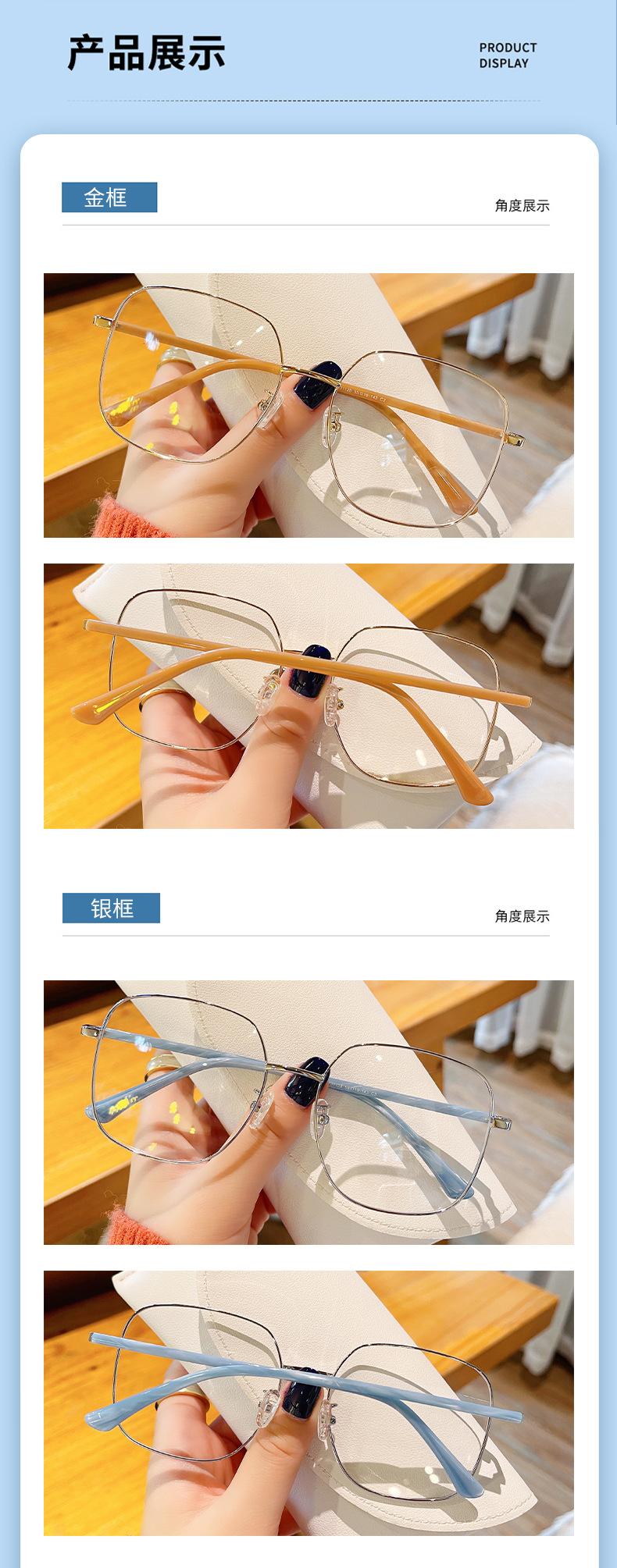 产品展示

PRODUCT DISPLAY

金框

角度展示

银框

角度展示