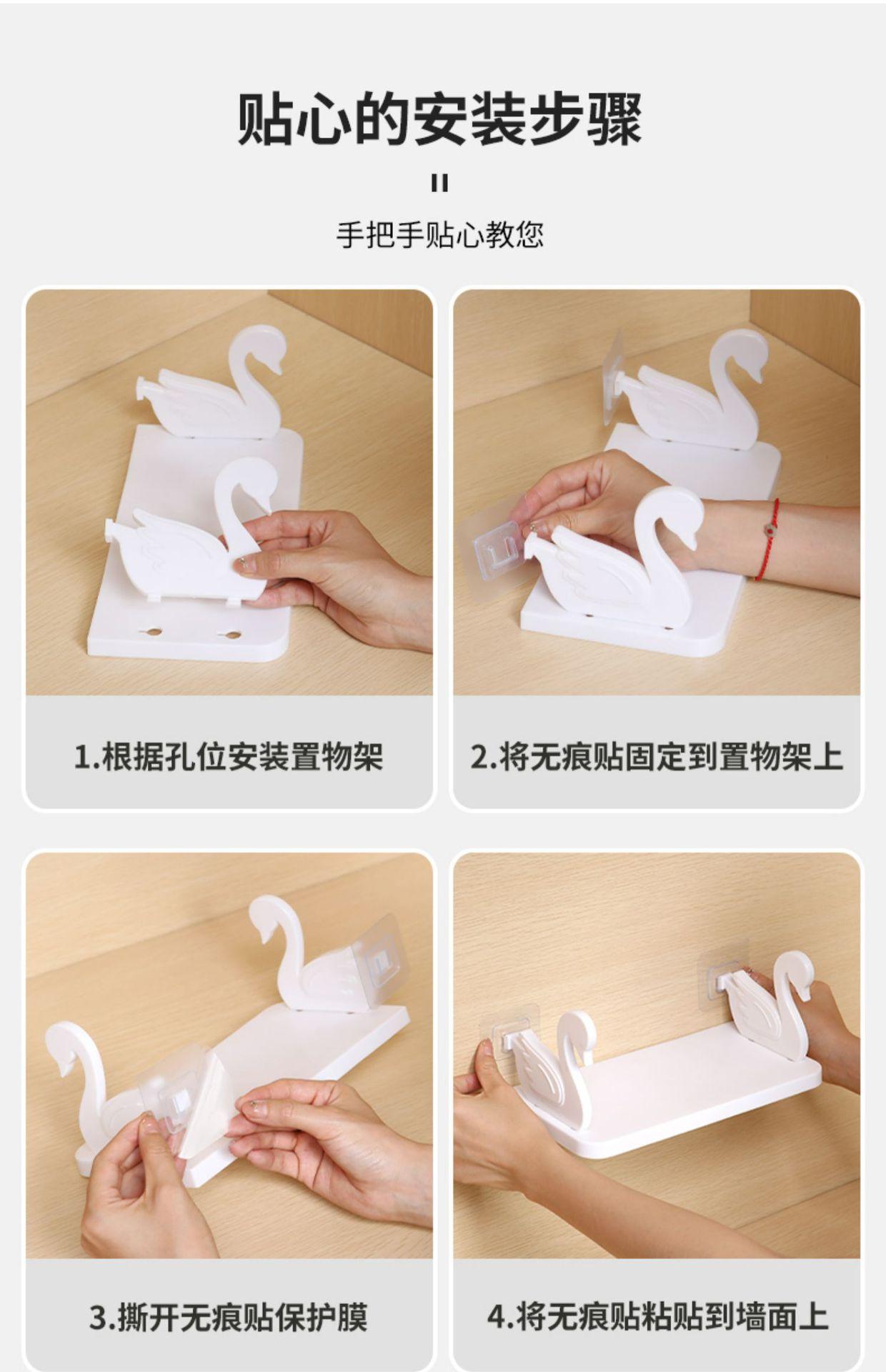 贴心的安装步骤

手把手贴心教您

1.根据孔位安装置物架

2.将无痕贴固定到置物架上

3.撕开无痕贴保护膜

4.将无痕贴粘贴到墙面上