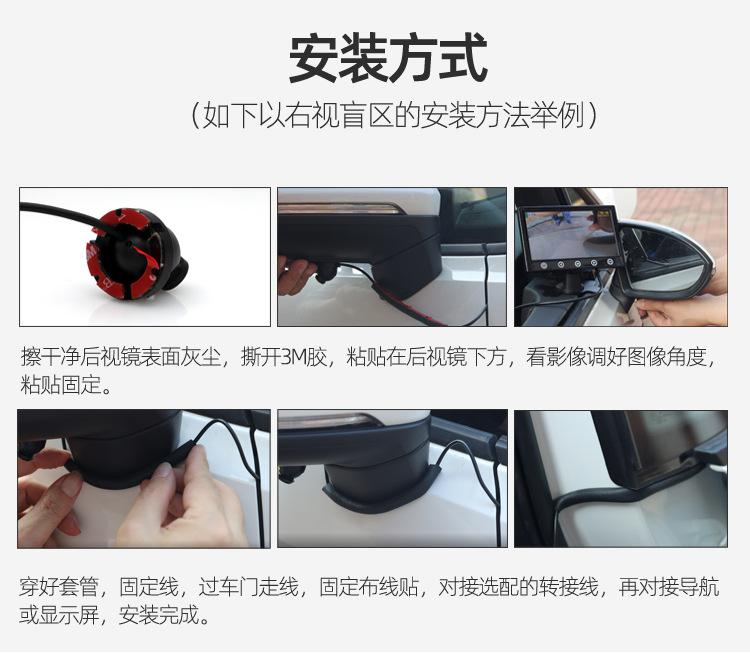 安装方式

（如下以右视盲区的安装方法举例）

擦干净后视镜表面灰尘，撕开3M胶，粘贴在后视镜下方，看影像调好图像角度，粘贴固定。

穿好套管，固定线，过车门走线，固定布线贴，对接选配的转接线，再对接导航或显示屏，安装完成。