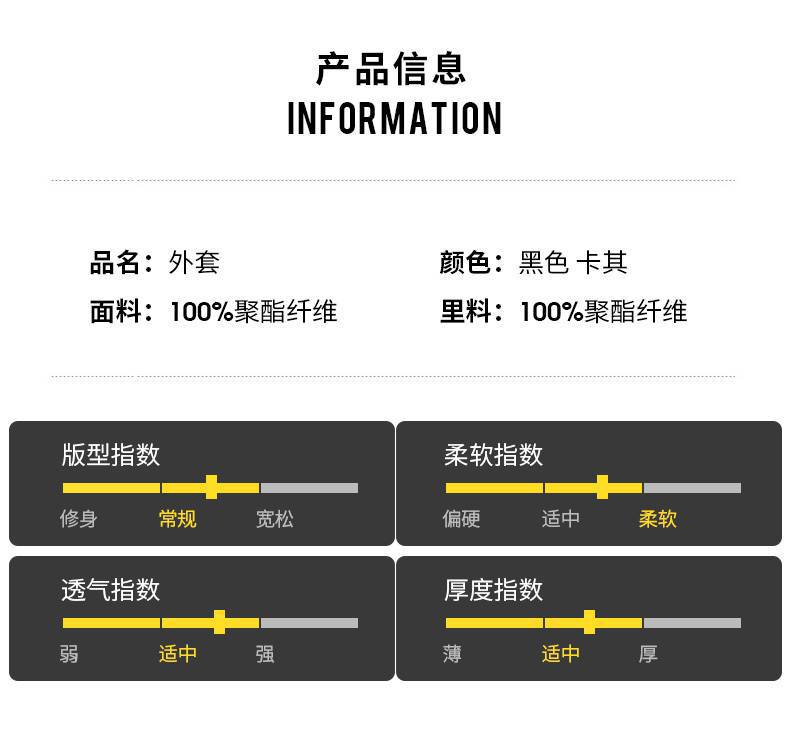 产品信息
INFORMATION

品名：外套

面料：100%聚酯纤维

颜色：黑色 卡其

里料：100%聚酯纤维

版型指数
修身 常规 宽松

柔软指数
偏硬 适中 柔软

透气指数
弱 适中 强

厚度指数
薄 适中 厚