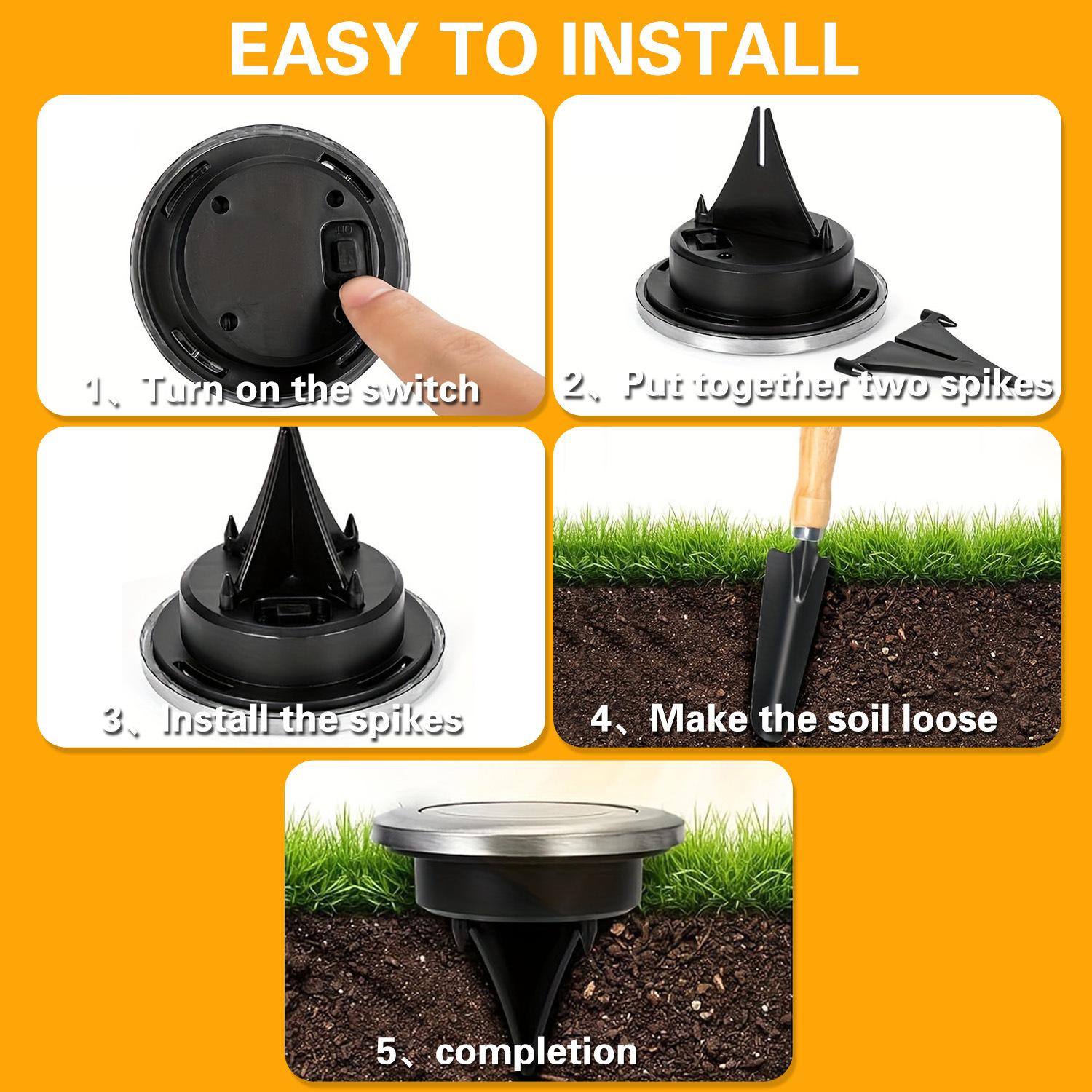 EASY TO INSTALL

1、Turn on the switch

2、Put together two spikes

3、Install the spikes

4、Make the soil loose

5、completion