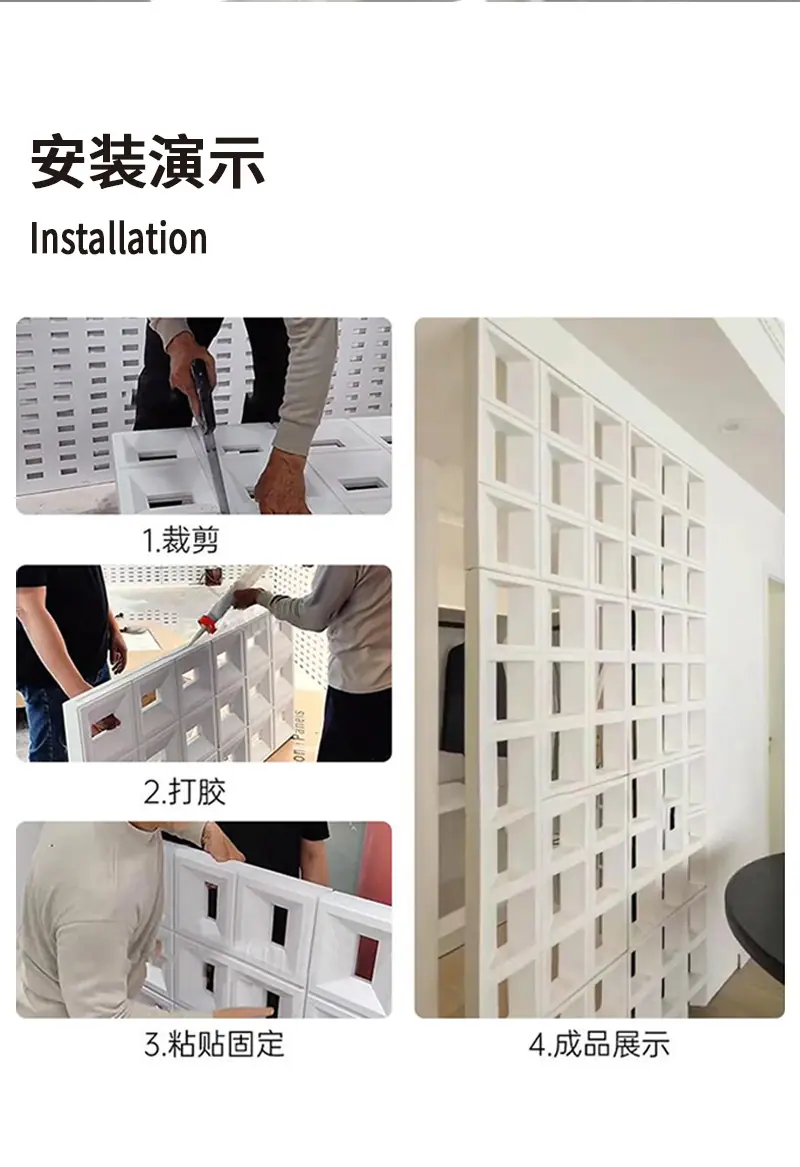 安装演示
Installation

1.裁剪

2.打胶

3.粘贴固定

4.成品展示