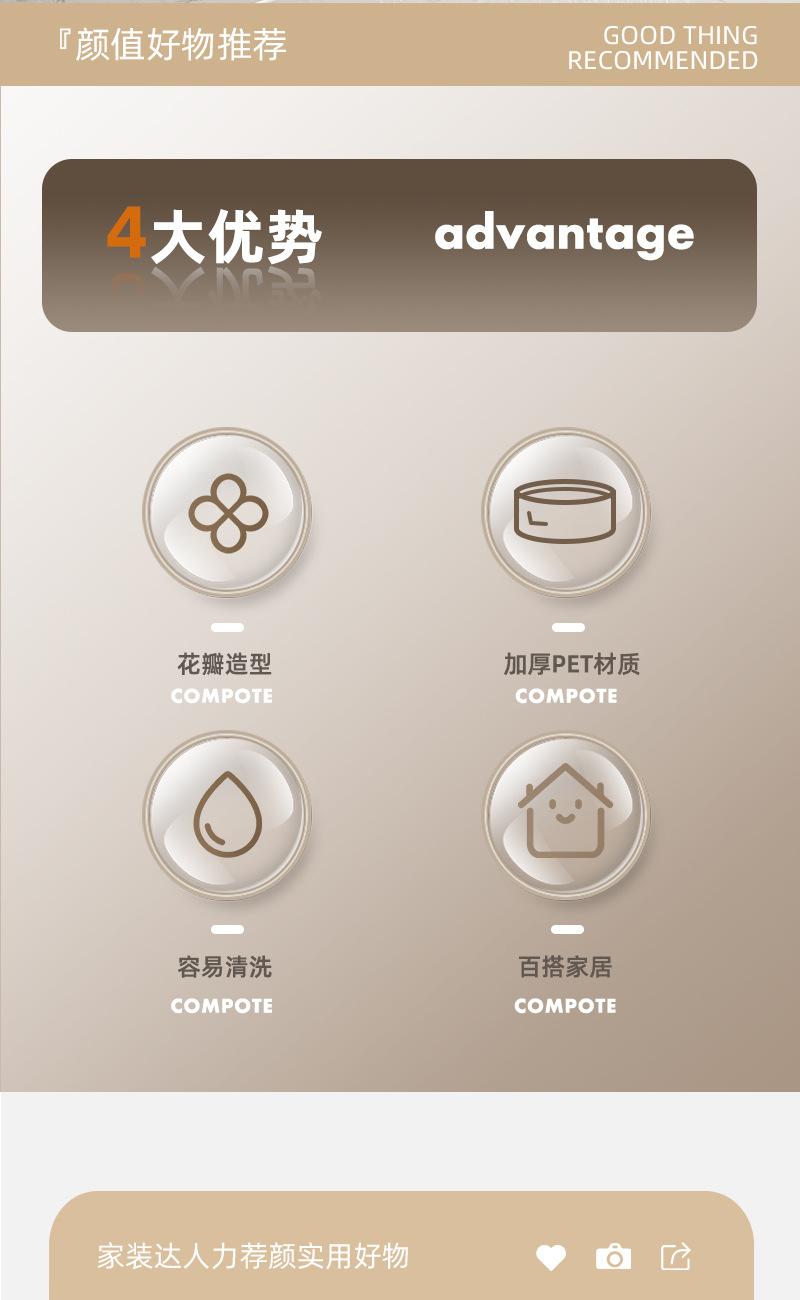 『颜值好物推荐

GOOD THING
RECOMMENDED

4大优势 advantage

花瓣造型
COMPOTE

加厚PET材质
COMPOTE

容易清洗
COMPOTE

百搭家居
COMPOTE

家装达人力荐颜实用好物