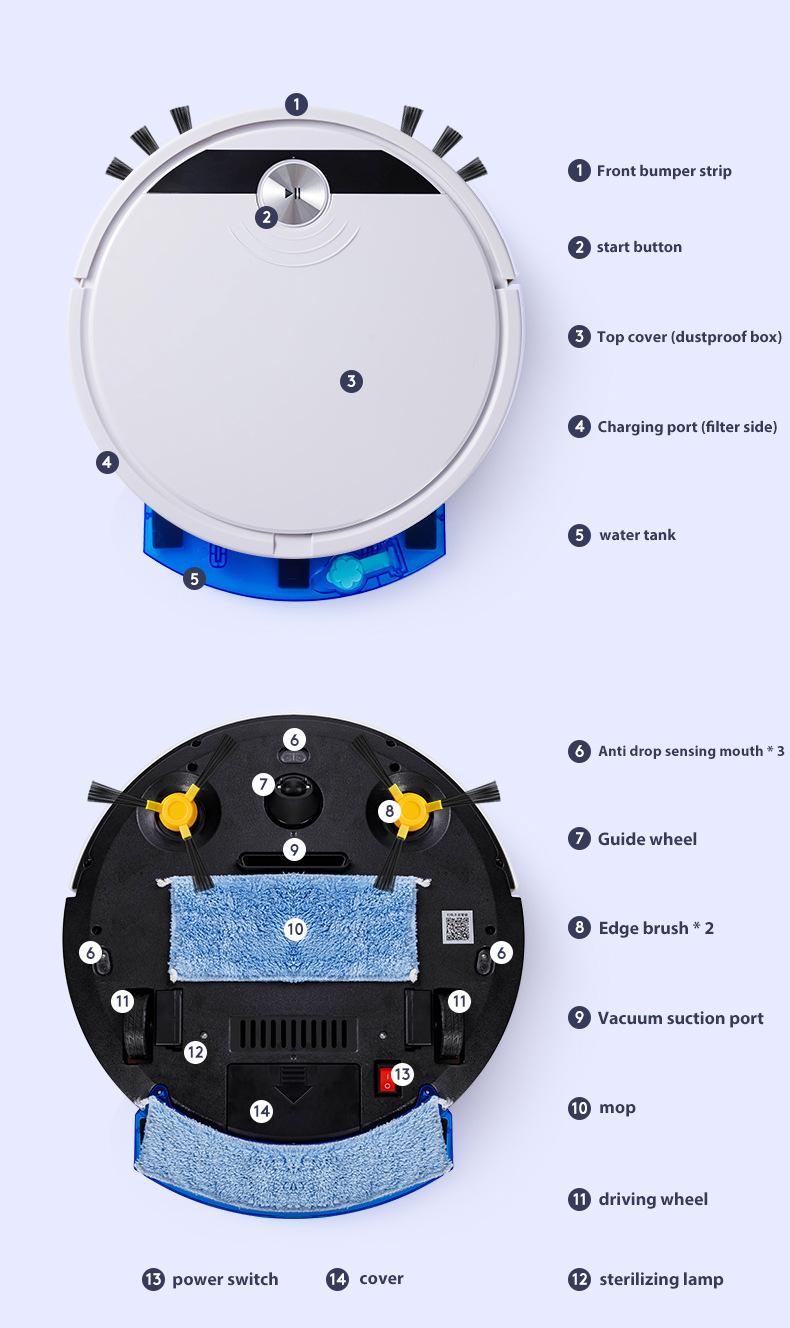 1
2
3
4
5

1 Front bumper strip

2 start button

3 Top cover (dustproof box)

4 Charging port (filter side)

5 water tank

6
7
8
9
10
6
6
11
11
12
13
14

6 Anti drop sensing mouth * 3

7 Guide wheel

8 Edge brush * 2

9 Vacuum suction port

10 mop

11 driving wheel

13 power switch

14 cover

12 sterilizing lamp