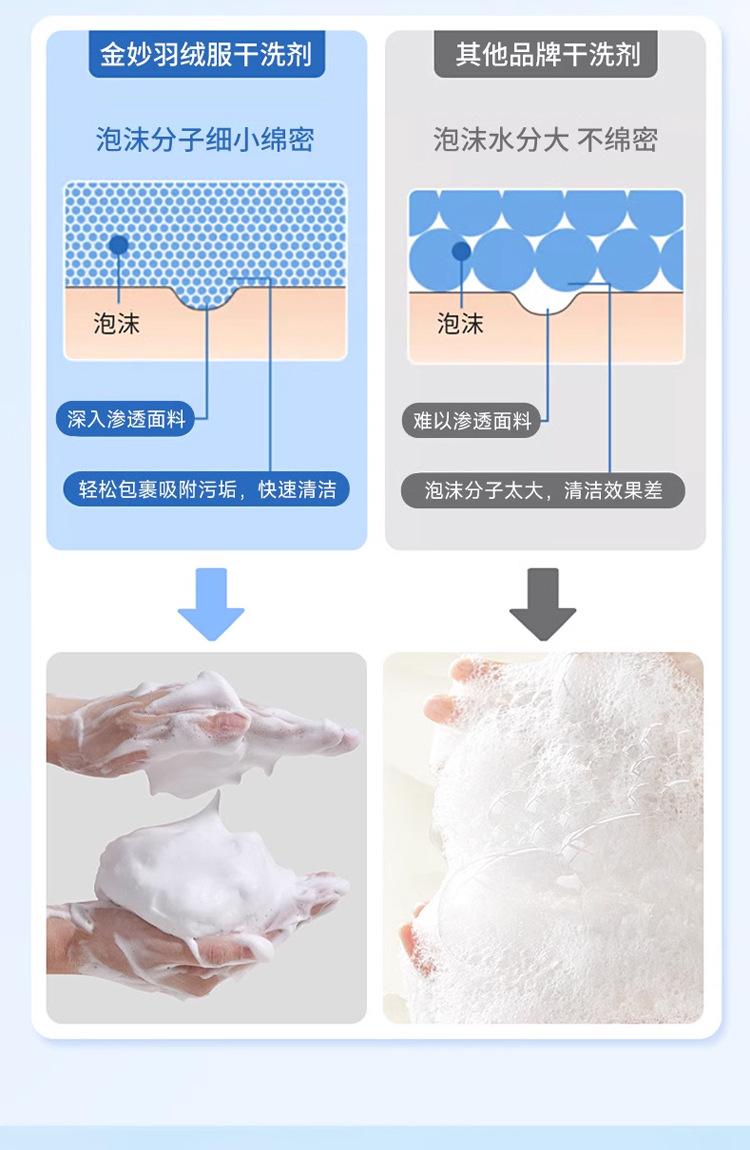 金妙羽绒服干洗剂

泡沫分子细小绵密

泡沫

深入渗透面料

轻松包裹吸附污垢，快速清洁

其他品牌干洗剂

泡沫水分大 不绵密

泡沫

难以渗透面料

泡沫分子太大，清洁效果差