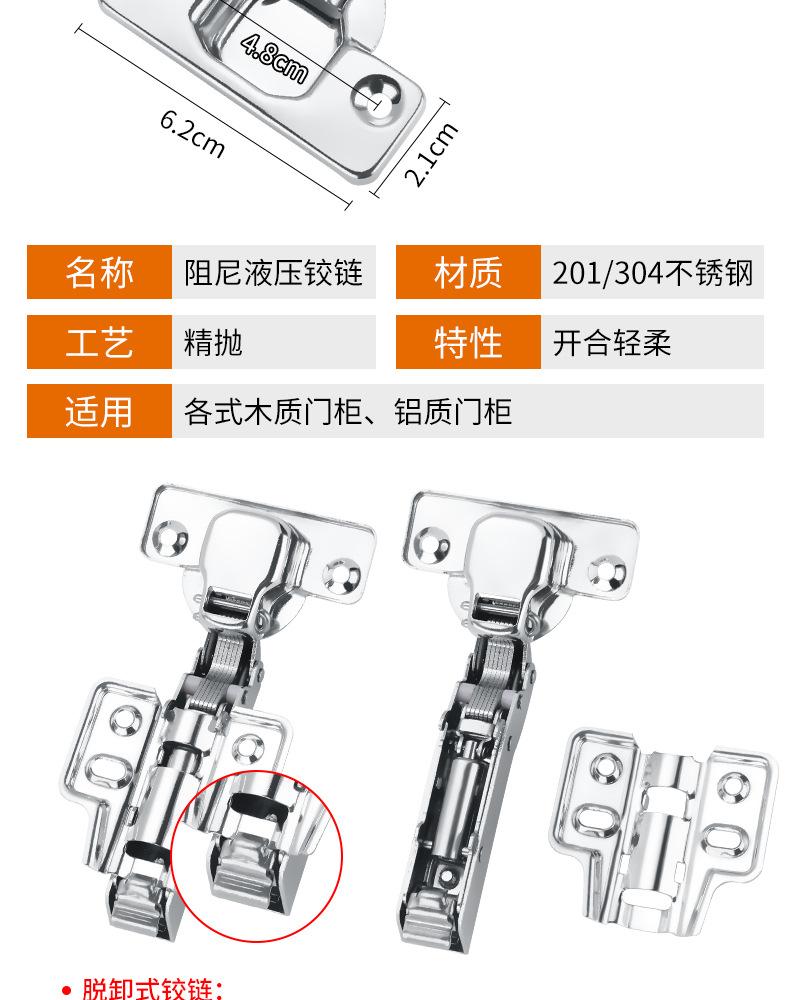 4.8cm

6.2cm

2.1cm

| 名称 | 阻尼液压铰链 | 材质 | 201/304不锈钢 |
|---|---|---|---|
| 工艺 | 精抛 | 特性 | 开合轻柔 |
| 适用 | 各式木质门柜、铝质门柜 | | |

• 脱卸式铰链：