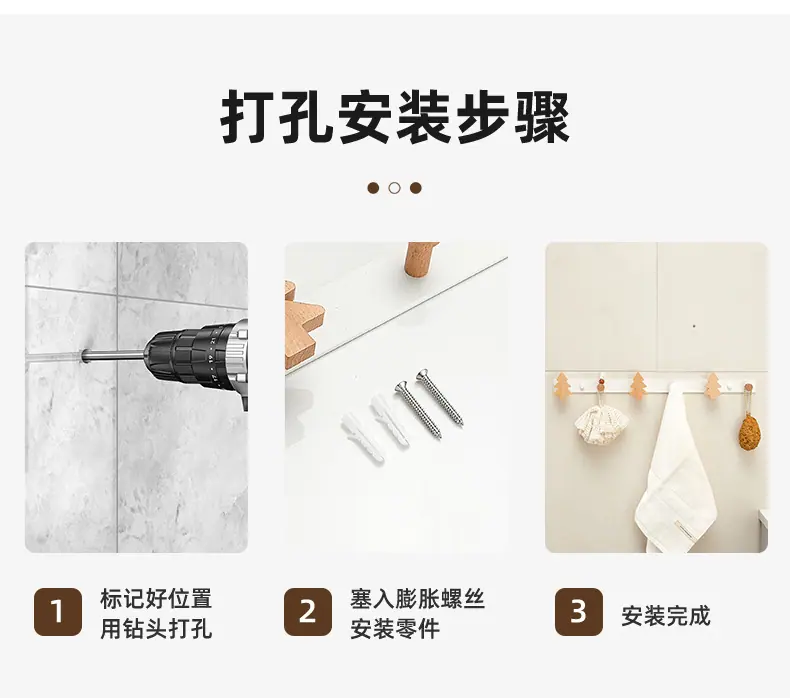 打孔安装步骤

1 标记好位置
用钻头打孔

2 塞入膨胀螺丝
安装零件

3 安装完成