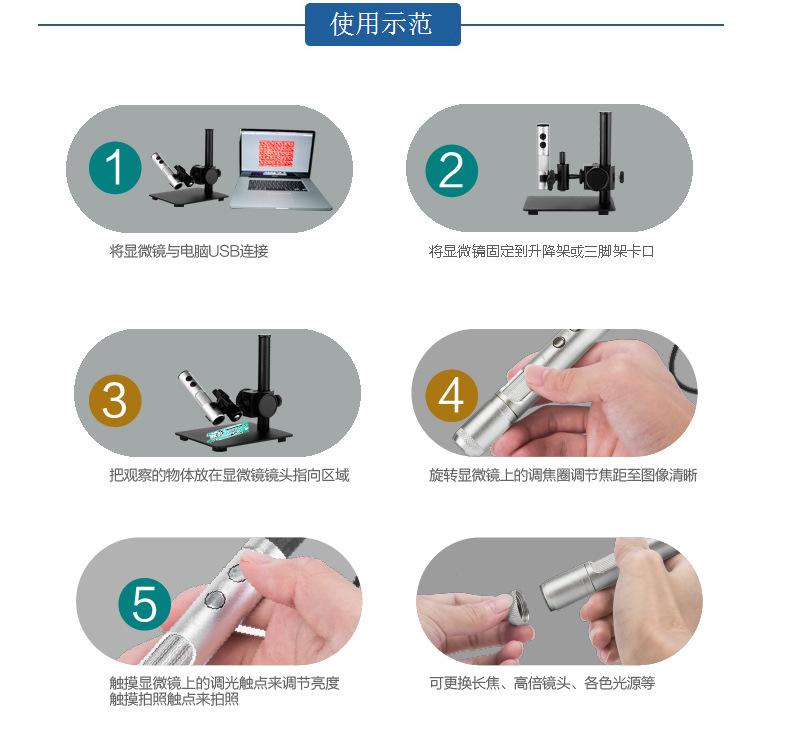 使用示范

1

将显微镜与电脑USB连接

2

将显微镜固定到升降架或三脚架卡口

3

把观察的物体放在显微镜镜头指向区域

4

旋转显微镜上的调焦圈调节焦距至图像清晰

5

触摸显微镜上的调光触点来调节亮度
触摸拍照触点来拍照

可更换长焦、高倍镜头、各色光源等