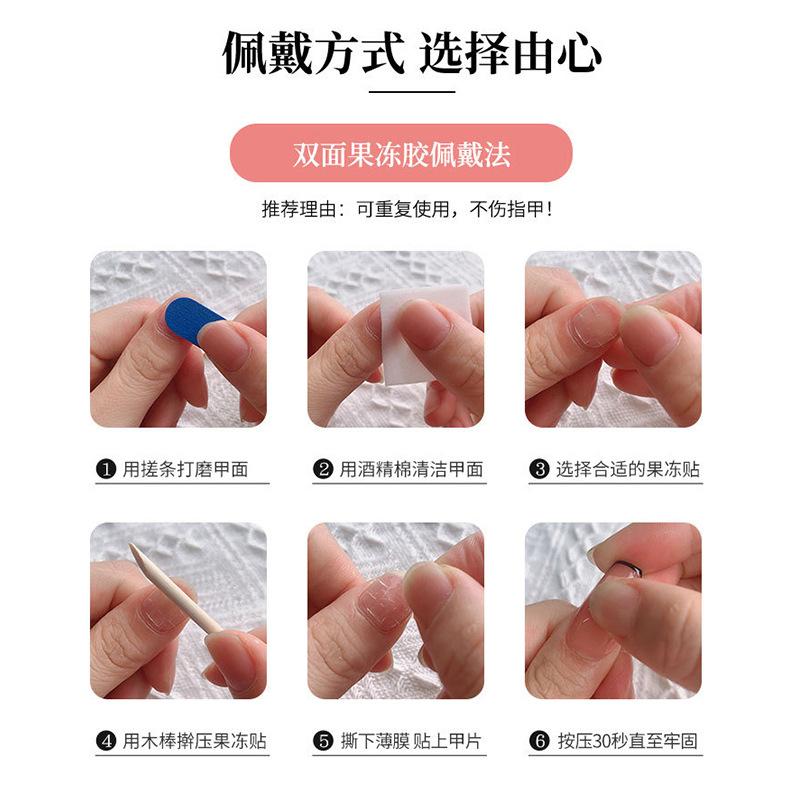 佩戴方式 选择由心

双面果冻胶佩戴法

推荐理由：可重复使用，不伤指甲！

❶ 用搓条打磨甲面

❷ 用酒精棉清洁甲面

❸ 选择合适的果冻贴

❹ 用木棒擀压果冻贴

❺ 撕下薄膜 贴上甲片

❻ 按压30秒直至牢固