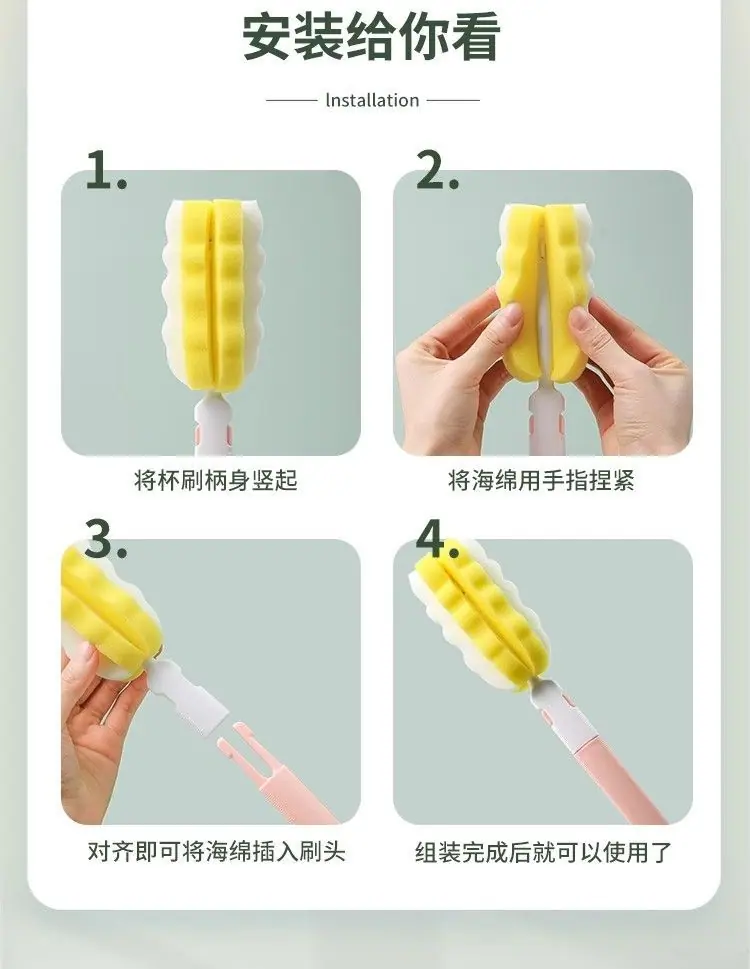 安装给你看

lnstallation

1.

将杯刷柄身竖起

2.

将海绵用手指捏紧

3.

对齐即可将海绵插入刷头

4.

组装完成后就可以使用了