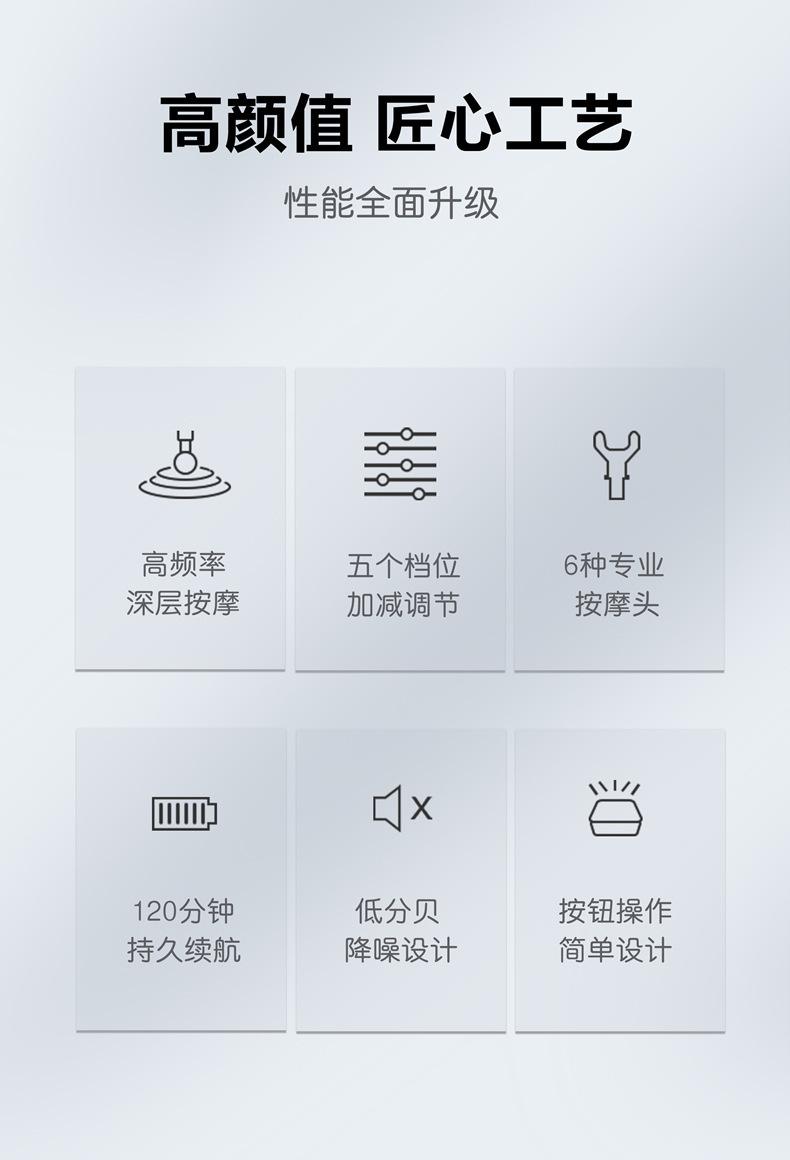 高颜值 匠心工艺

性能全面升级

高频率
深层按摩

五个档位
加减调节

6种专业
按摩头

120分钟
持久续航

低分贝
降噪设计

按钮操作
简单设计