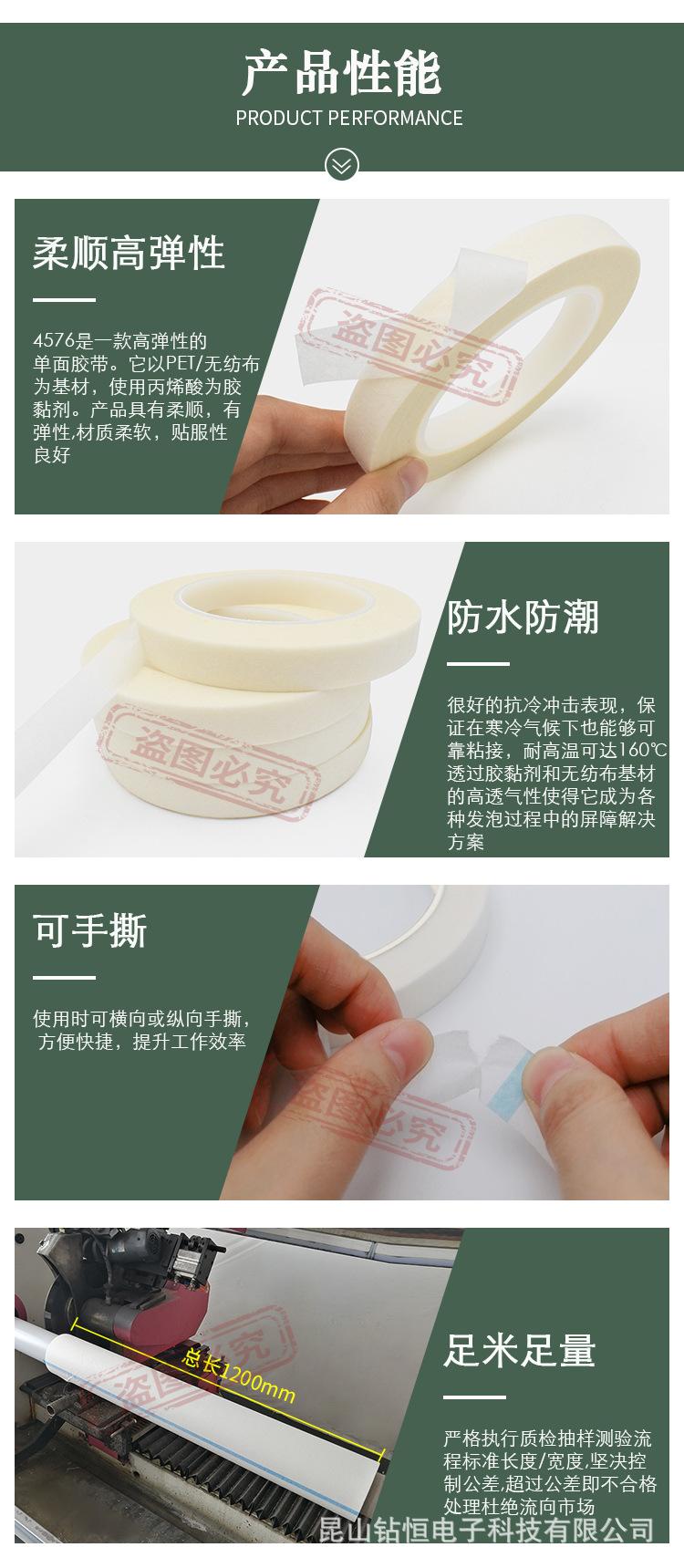 产品性能
PRODUCT PERFORMANCE

柔顺高弹性

4576是一款高弹性的单面胶带。它以PET/无纺布为基材，使用丙烯酸为胶黏剂。产品具有柔顺，有弹性,材质柔软，贴服性良好

盗图必究

防水防潮

很好的抗冷冲击表现，保证在寒冷气候下也能够可靠粘接，耐高温可达160℃透过胶黏剂和无纺布基材的高透气性使得它成为各种发泡过程中的屏障解决方案

盗图必究

可手撕

使用时可横向或纵向手撕，方便快捷，提升工作效率

盗图必究

总长1200mm

盗图必究

足米足量

严格执行质检抽样测验流程标准长度/宽度,坚决控制公差,超过公差即不合格处理杜绝流向市场

昆山钻恒电子科技有限公司