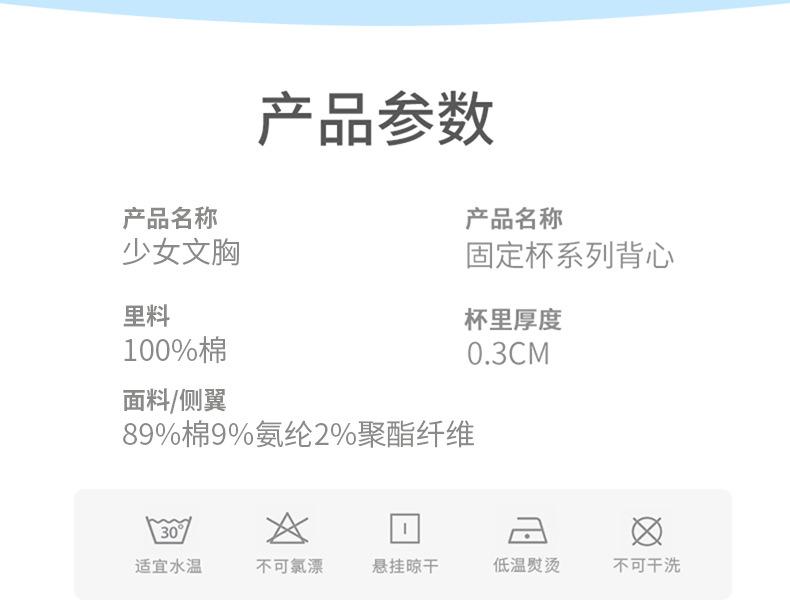 产品参数

产品名称
少女文胸

里料
100%棉

面料/侧翼
89%棉9%氨纶2%聚酯纤维

产品名称
固定杯系列背心

杯里厚度
0.3CM

30°
适宜水温

不可氯漂

悬挂晾干

低温熨烫

不可干洗