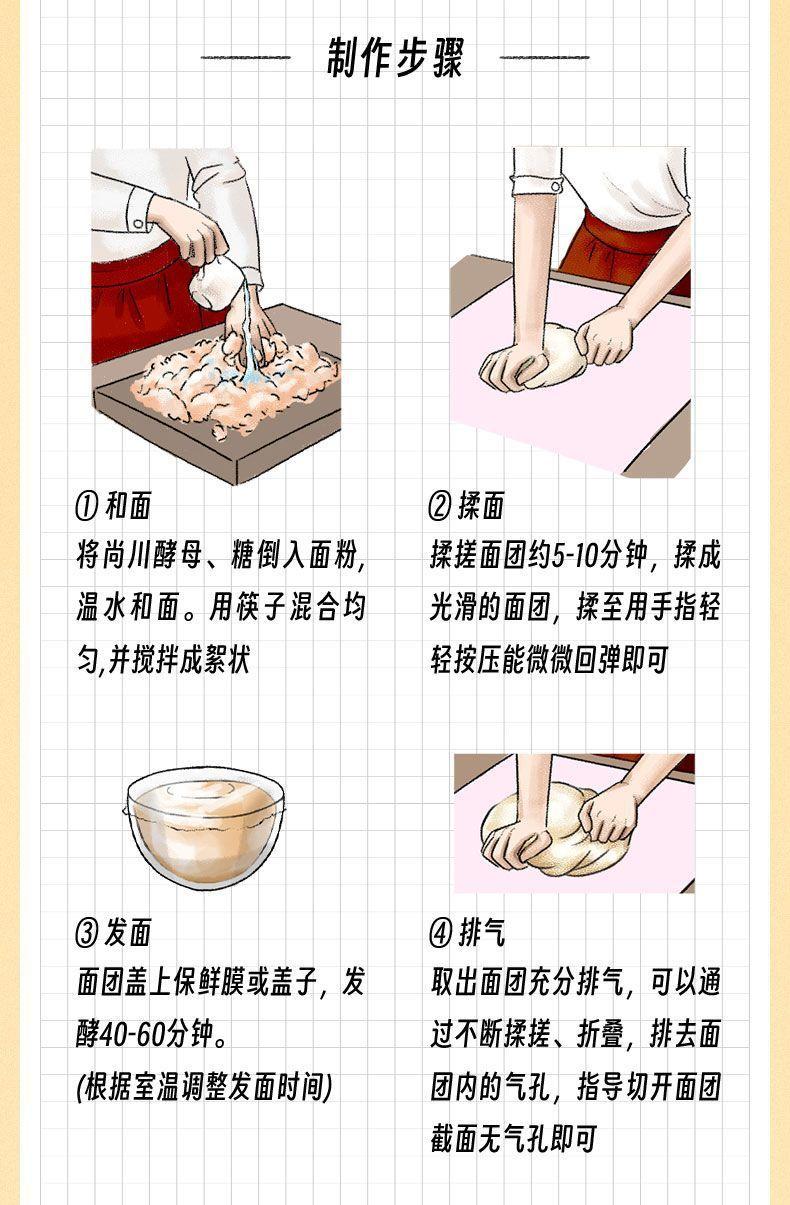 制作步骤

① 和面
将尚川酵母、糖倒入面粉，温水和面。用筷子混合均匀,并搅拌成絮状

② 揉面
揉搓面团约5-10分钟，揉成光滑的面团，揉至用手指轻轻按压能微微回弹即可

③ 发面
面团盖上保鲜膜或盖子，发酵40-60分钟。
(根据室温调整发面时间)

④ 排气
取出面团充分排气，可以通过不断揉搓、折叠，排去面团内的气孔，指导切开面团截面无气孔即可