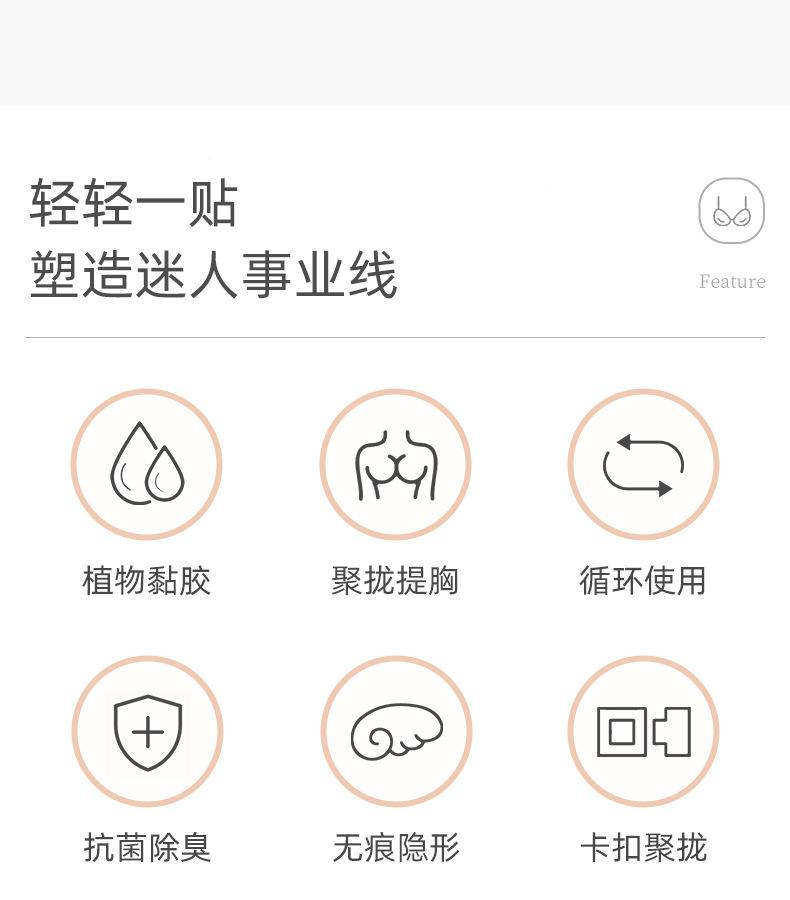 轻轻一贴
塑造迷人事业线

Feature

植物黏胶

聚拢提胸

循环使用

抗菌除臭

无痕隐形

卡扣聚拢