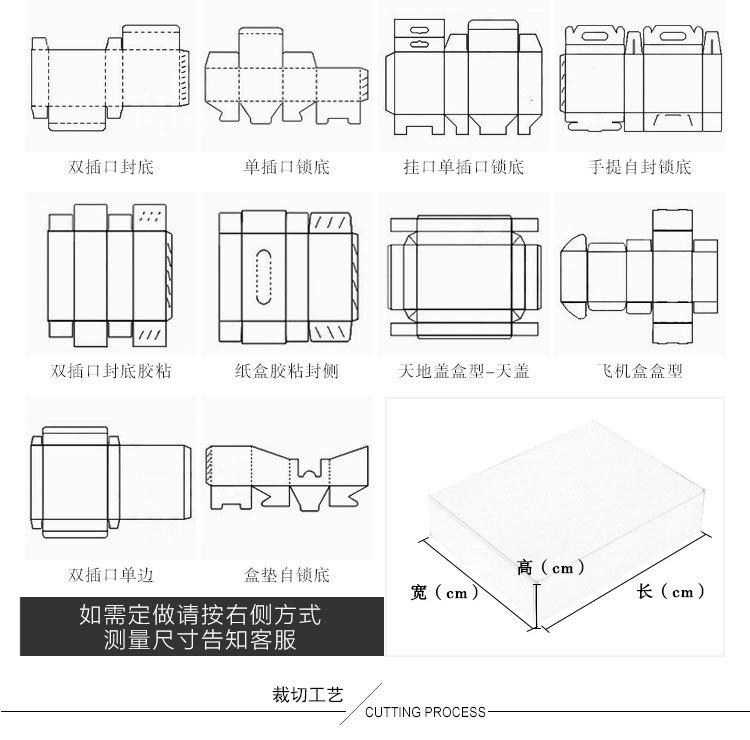 双插口封底

单插口锁底

挂口单插口锁底

手提自封锁底

双插口封底胶粘

纸盒胶粘封侧

天地盖盒型-天盖

飞机盒盒型

双插口单边

盒垫自锁底

如需定做请按右侧方式
测量尺寸告知客服

高（cm）

宽（cm）

长（cm）

裁切工艺

CUTTING PROCESS