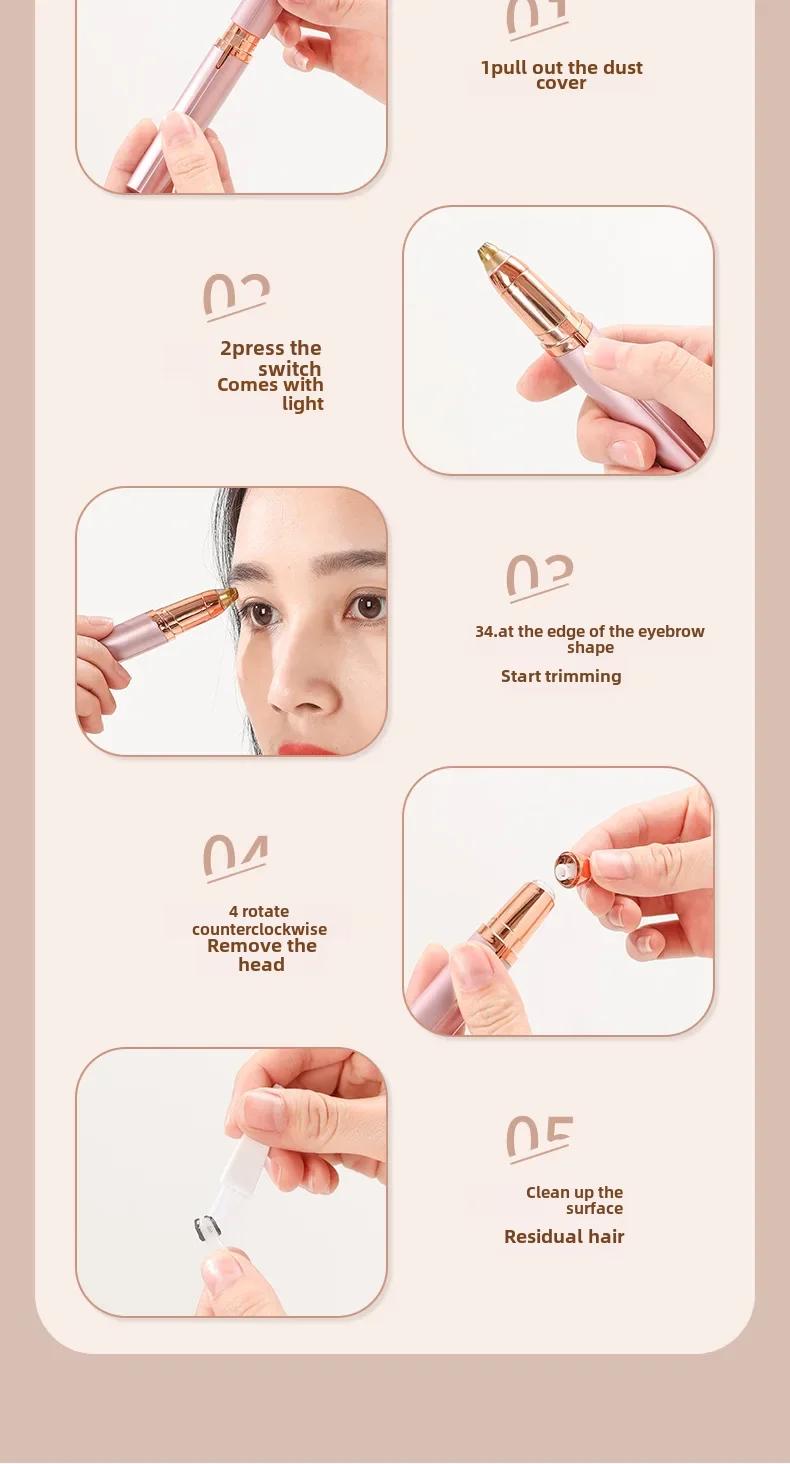 01

1pull out the dust cover

02

2press the switch
Comes with light

03

34.at the edge of the eyebrow shape

Start trimming

04

4 rotate counterclockwise
Remove the head

05

Clean up the surface

Residual hair