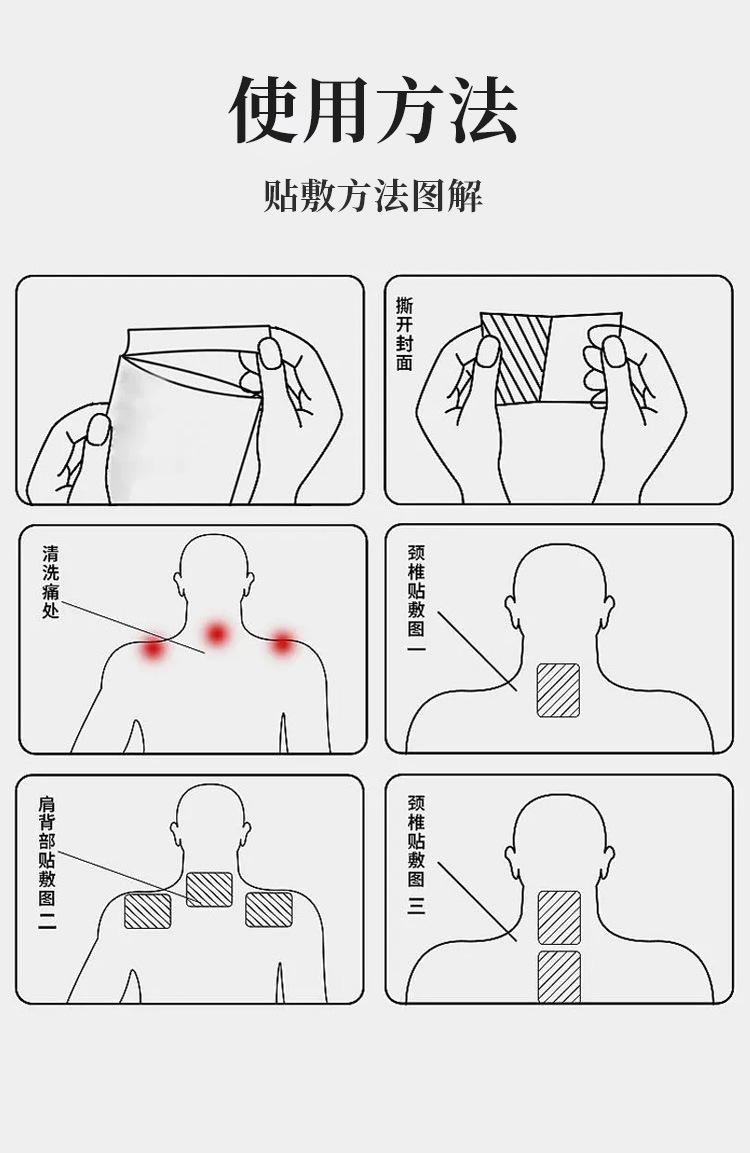 使用方法

贴敷方法图解

撕开封面

清洗痛处

颈椎贴敷图一

肩背部贴敷图二

颈椎贴敷图三