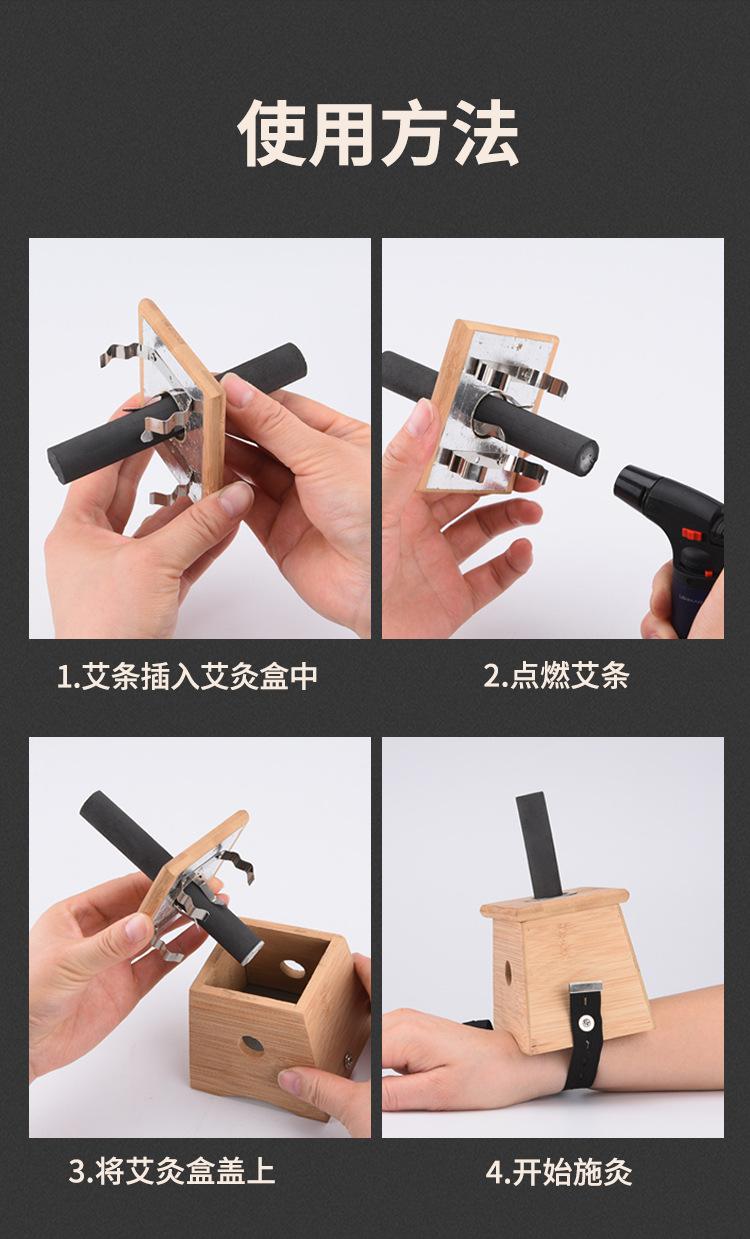 使用方法

1.艾条插入艾灸盒中

2.点燃艾条

3.将艾灸盒盖上

4.开始施灸