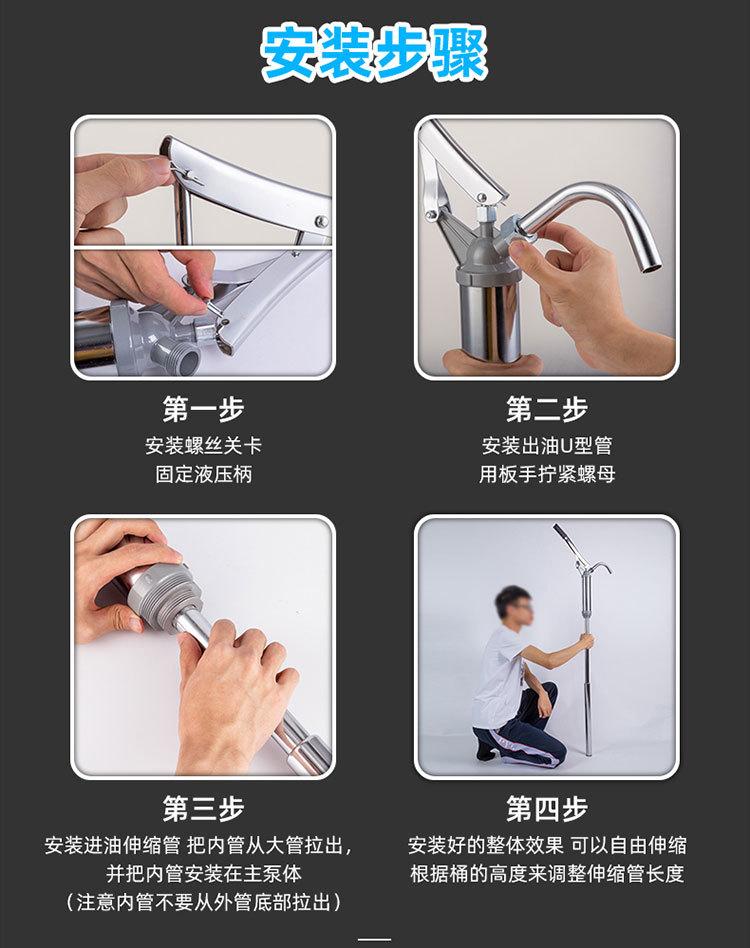 安装步骤

第一步
安装螺丝关卡
固定液压柄

第二步
安装出油U型管
用板手拧紧螺母

第三步
安装进油伸缩管 把内管从大管拉出，
并把内管安装在主泵体
（注意内管不要从外管底部拉出）

第四步
安装好的整体效果 可以自由伸缩
根据桶的高度来调整伸缩管长度