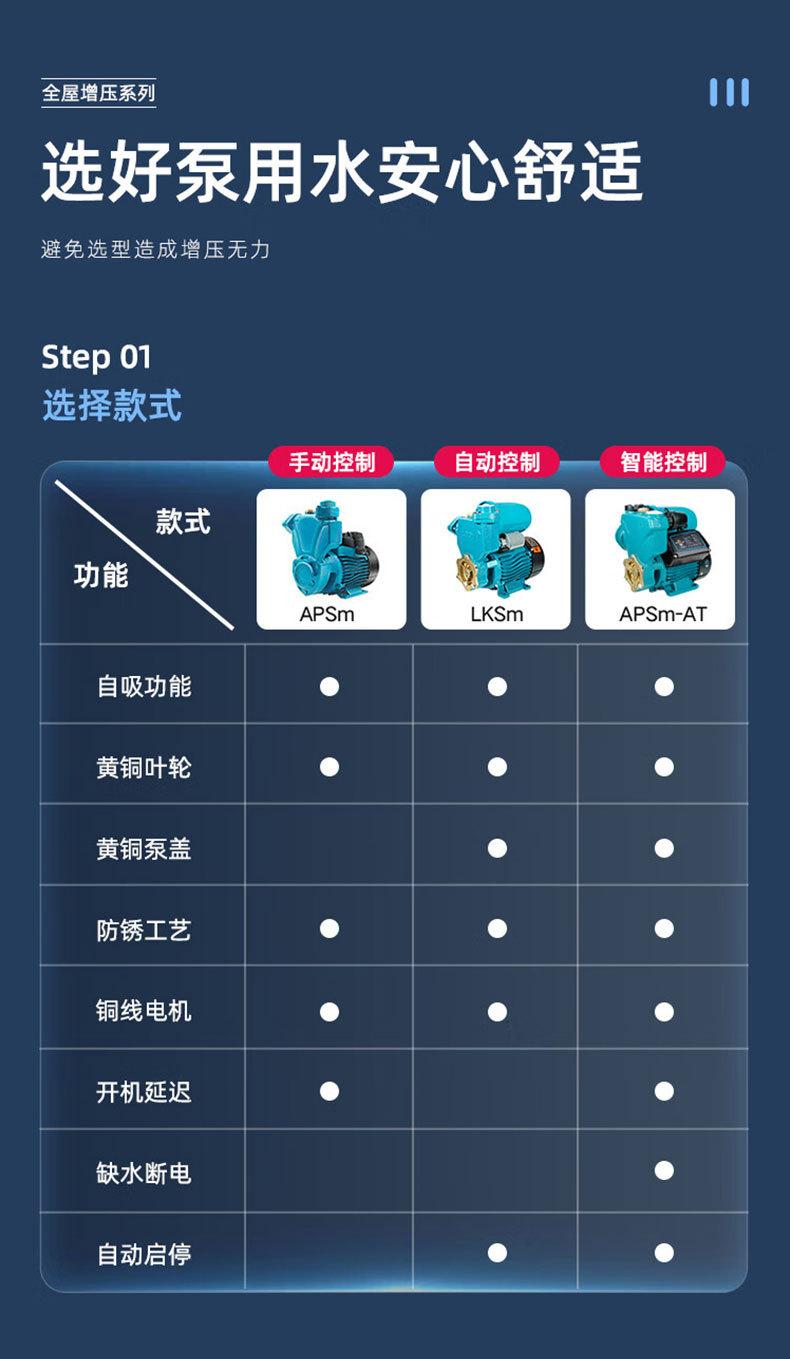 全屋增压系列

选好泵用水安心舒适

避免选型造成增压无力

Step 01
选择款式

| 款式 / 功能 | 手动控制 APSm | 自动控制 LKSm | 智能控制 APSm-AT |
|---|---|---|---|
| 自吸功能 | ● | ● | ● |
| 黄铜叶轮 | ● | ● | ● |
| 黄铜泵盖 |  | ● | ● |
| 防锈工艺 | ● | ● | ● |
| 铜线电机 | ● | ● | ● |
| 开机延迟 | ● |  | ● |
| 缺水断电 |  |  | ● |
| 自动启停 |  | ● | ● |