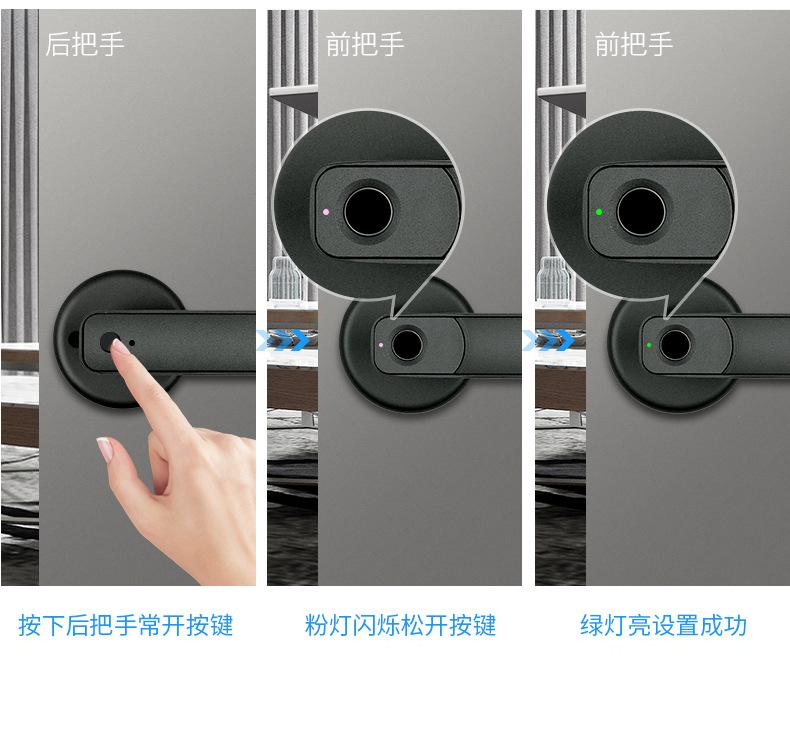 后把手

前把手

前把手

按下后把手常开按键

粉灯闪烁松开按键

绿灯亮设置成功