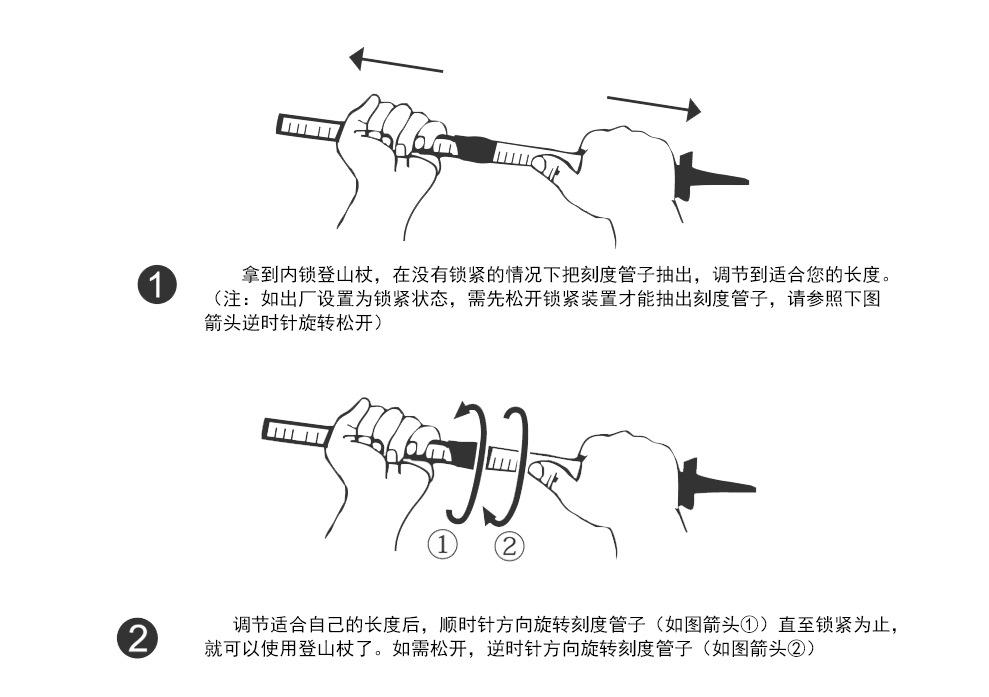 1

拿到内锁登山杖，在没有锁紧的情况下把刻度管子抽出，调节到适合您的长度。（注：如出厂设置为锁紧状态，需先松开锁紧装置才能抽出刻度管子，请参照下图箭头逆时针旋转松开）

① ②

2

调节适合自己的长度后，顺时针方向旋转刻度管子（如图箭头①）直至锁紧为止，就可以使用登山杖了。如需松开，逆时针方向旋转刻度管子（如图箭头②）