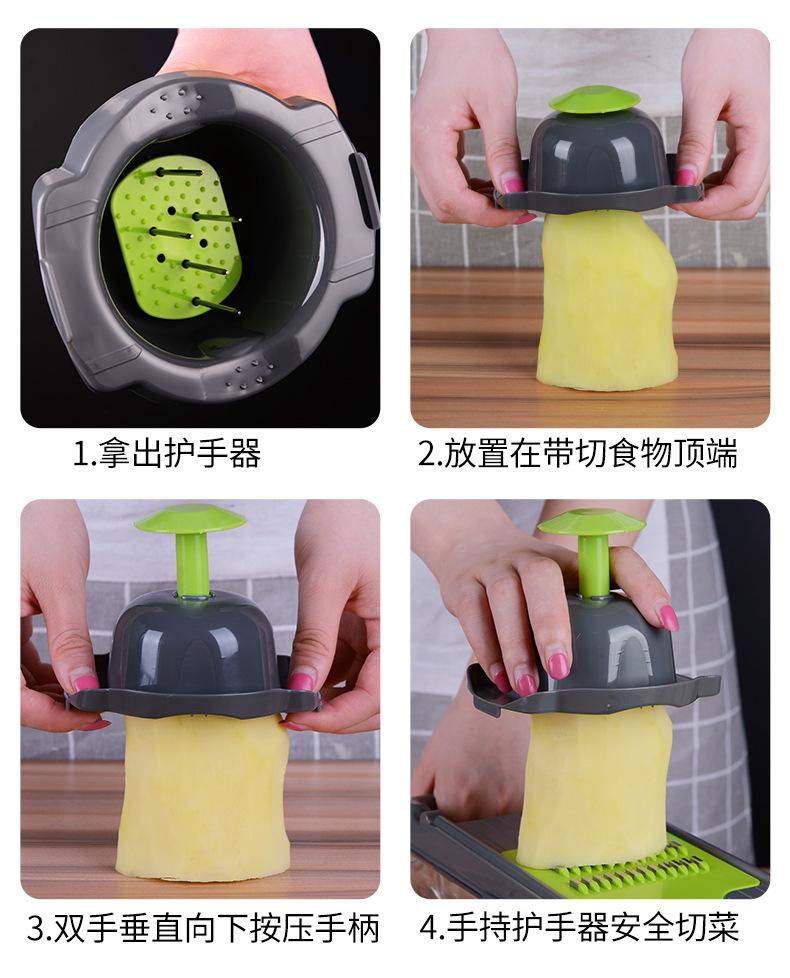 1.拿出护手器

2.放置在带切食物顶端

3.双手垂直向下按压手柄

4.手持护手器安全切菜