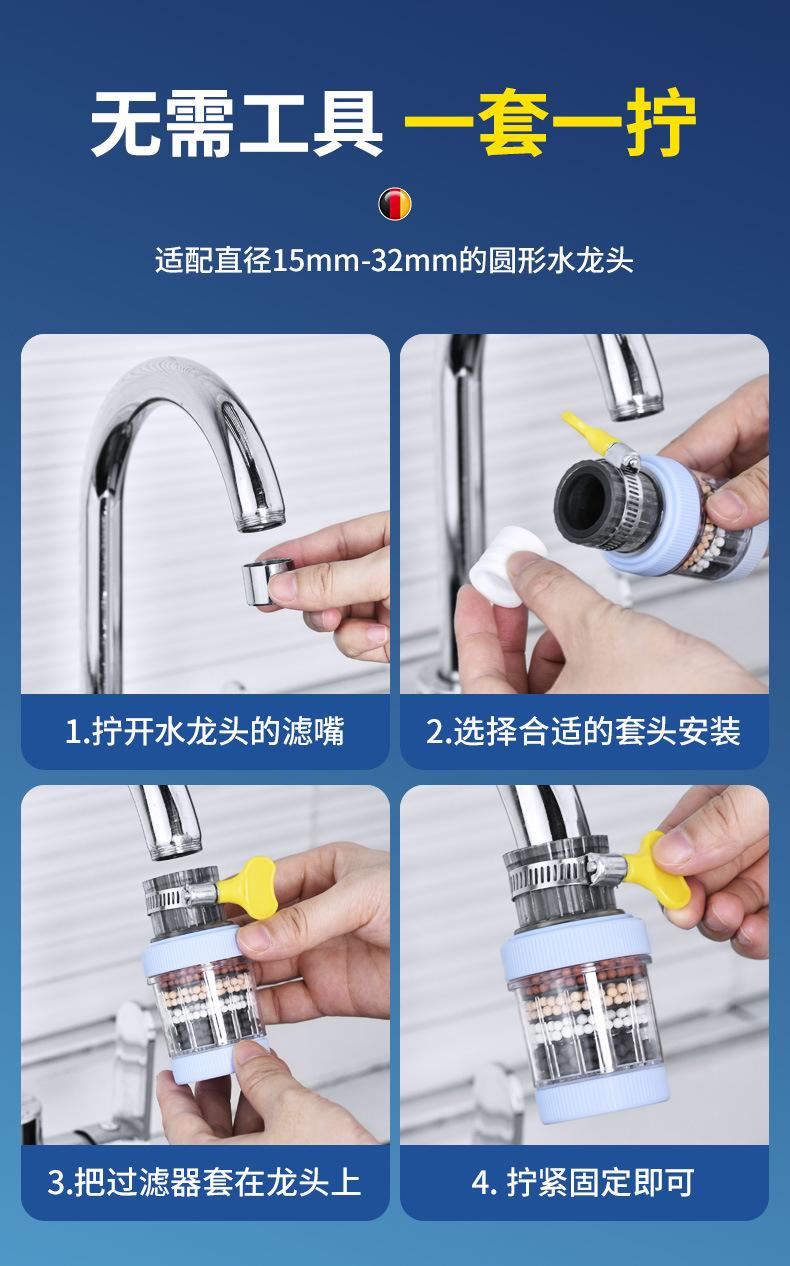 无需工具 一套一拧

适配直径15mm-32mm的圆形水龙头

1.拧开水龙头的滤嘴

2.选择合适的套头安装

3.把过滤器套在龙头上

4. 拧紧固定即可