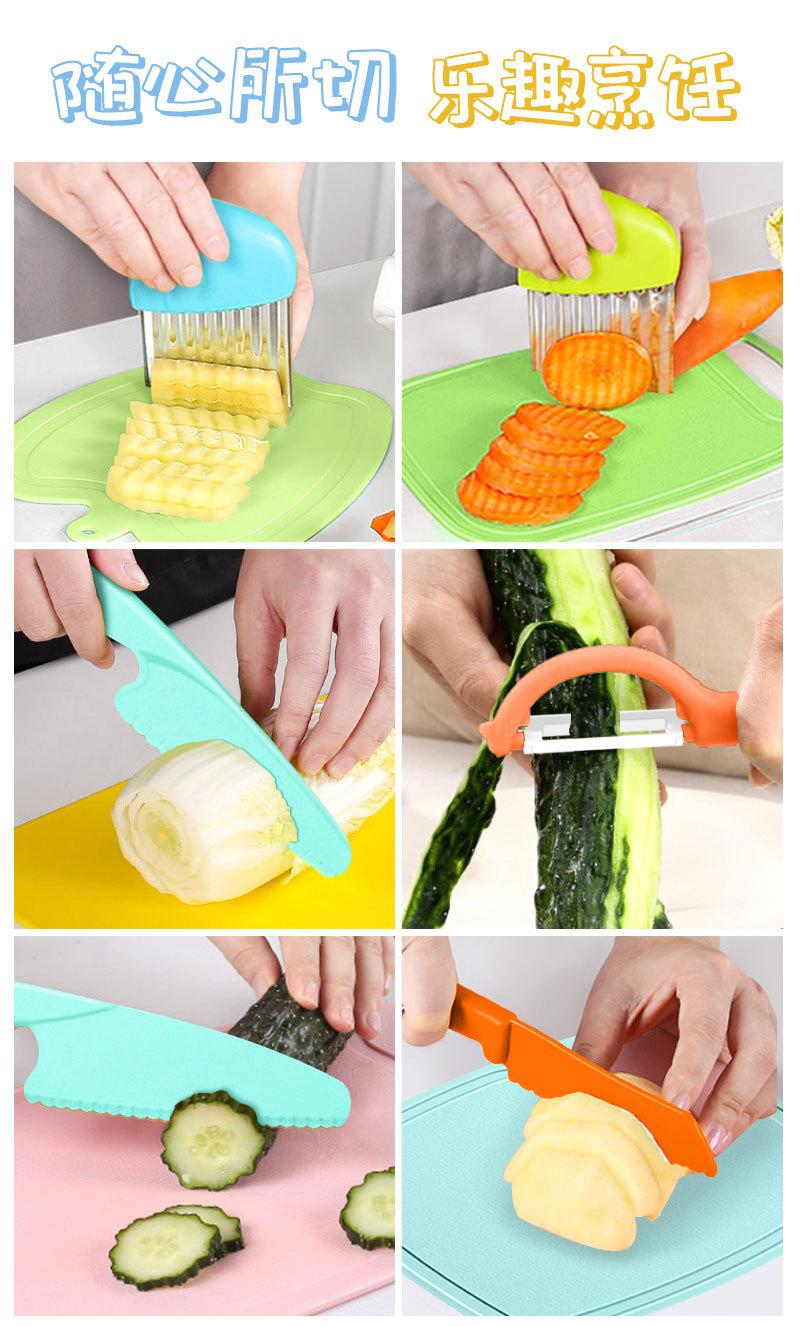 随心所切 乐趣烹饪