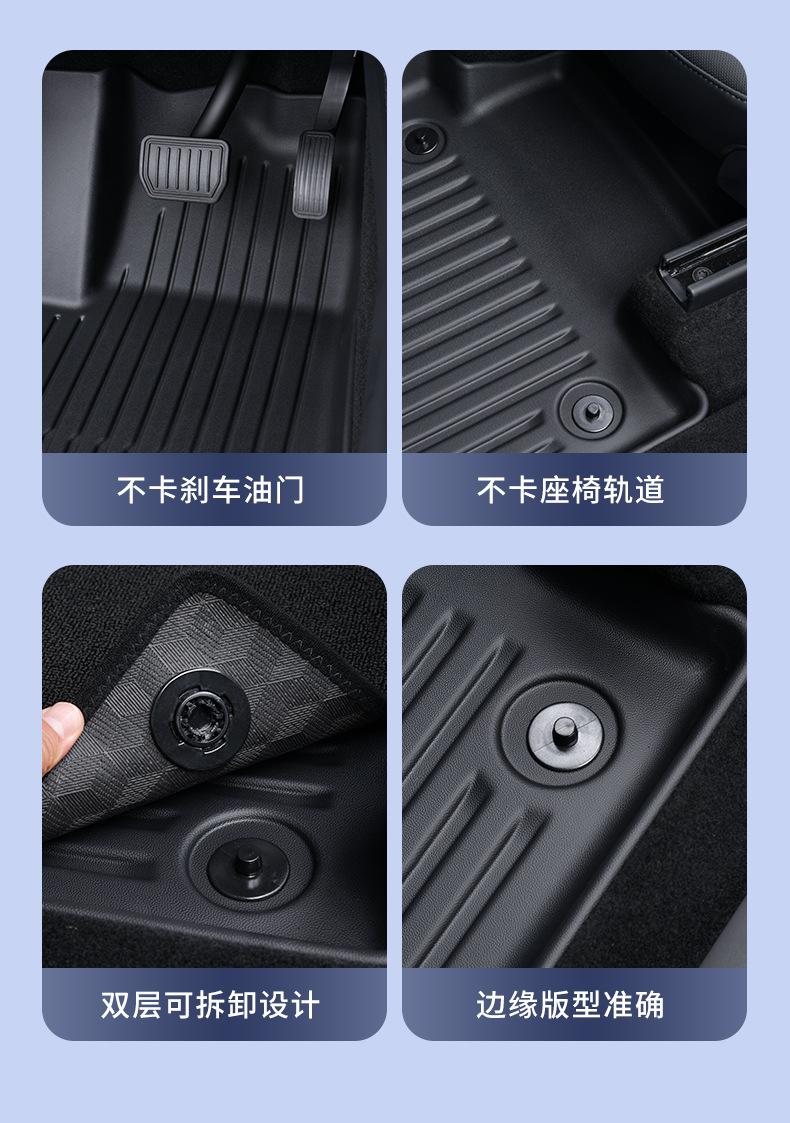 不卡刹车油门

不卡座椅轨道

双层可拆卸设计

边缘版型准确