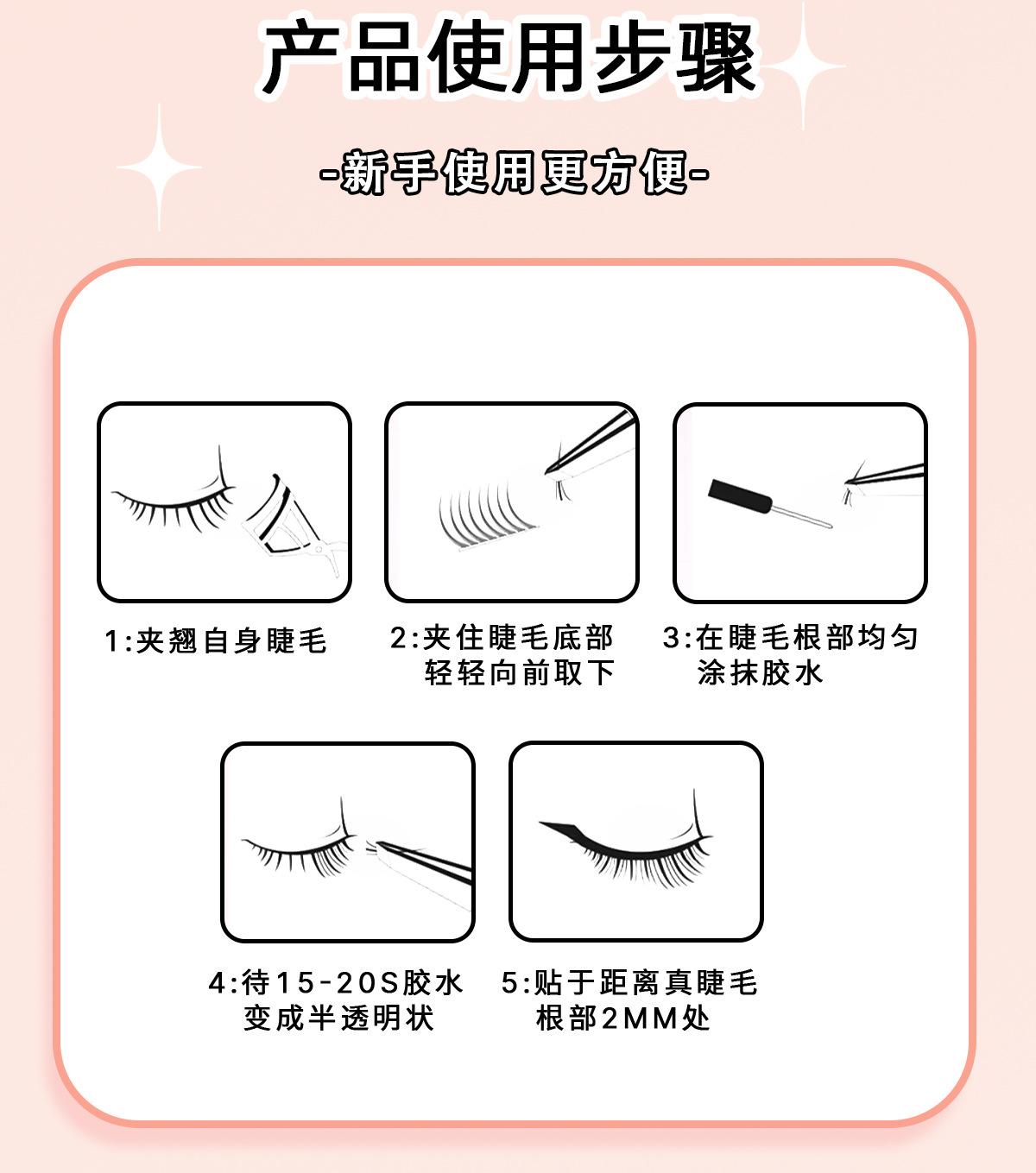 产品使用步骤

-新手使用更方便-

1:夹翘自身睫毛

2:夹住睫毛底部轻轻向前取下

3:在睫毛根部均匀涂抹胶水

4:待15-20S胶水变成半透明状

5:贴于距离真睫毛根部2MM处