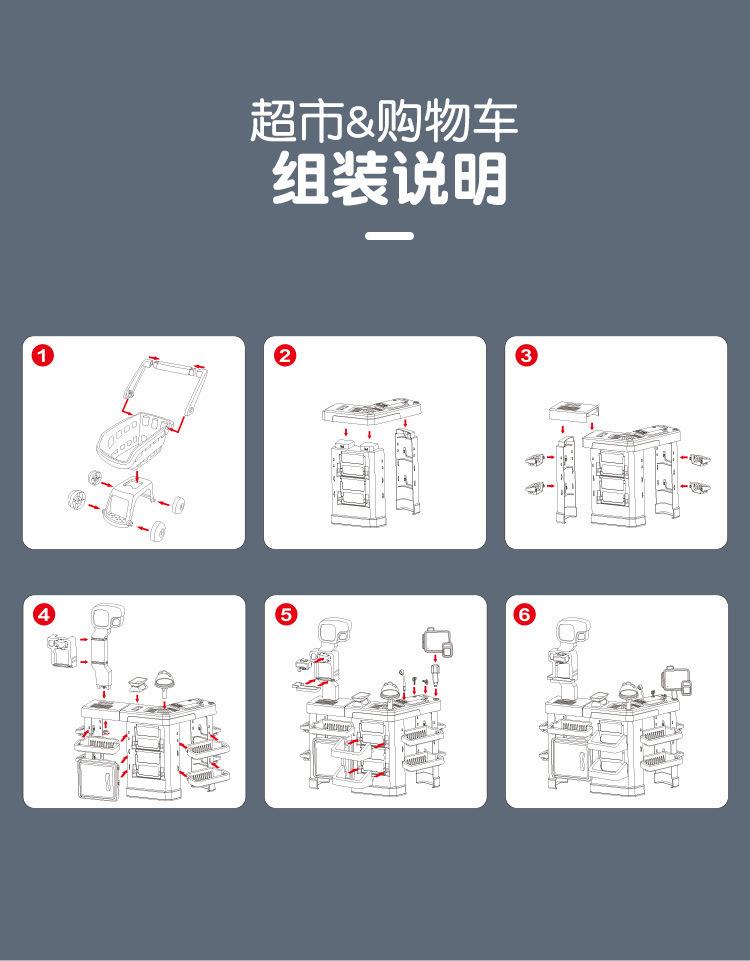 超市&购物车
组装说明

1

2

3

4

5

6