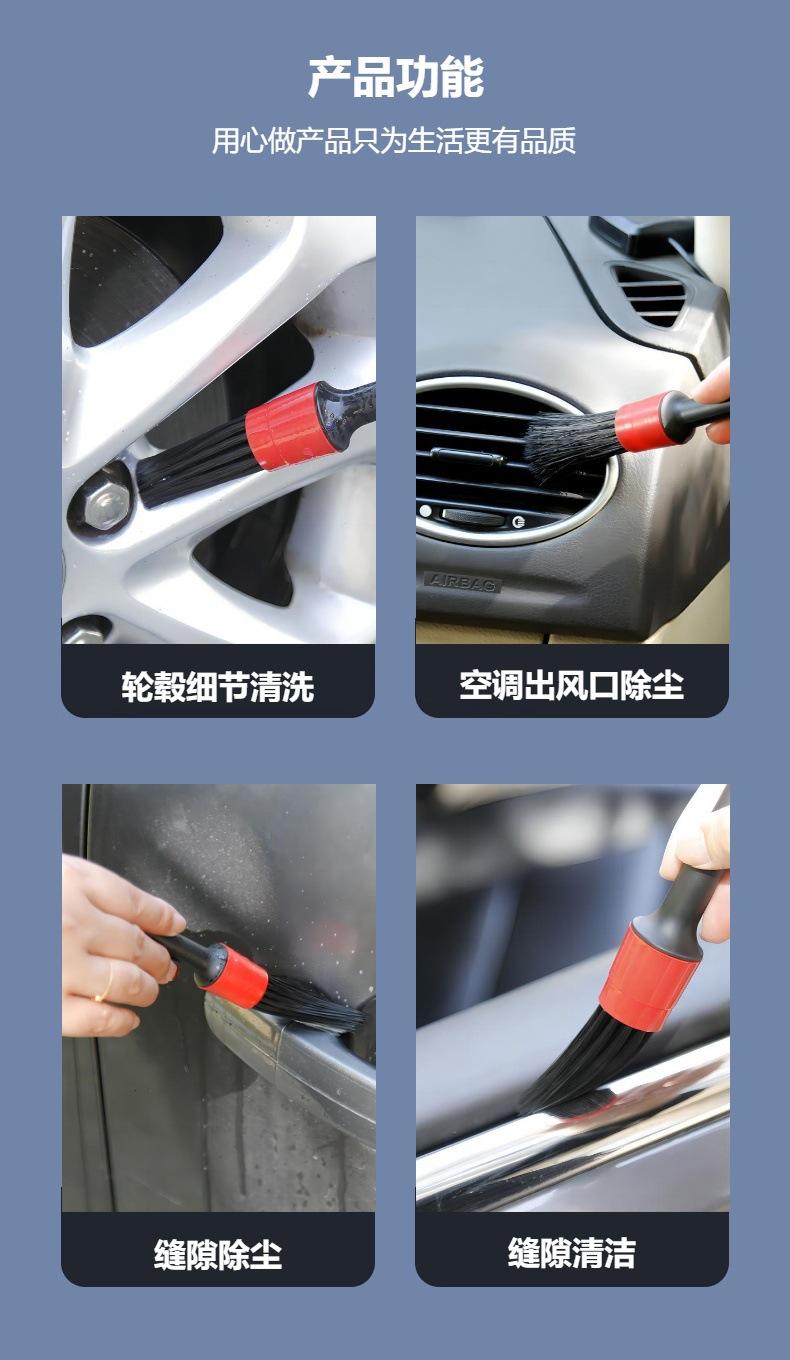 产品功能

用心做产品只为生活更有品质

轮毂细节清洗

AIRBAG

空调出风口除尘

缝隙除尘

缝隙清洁