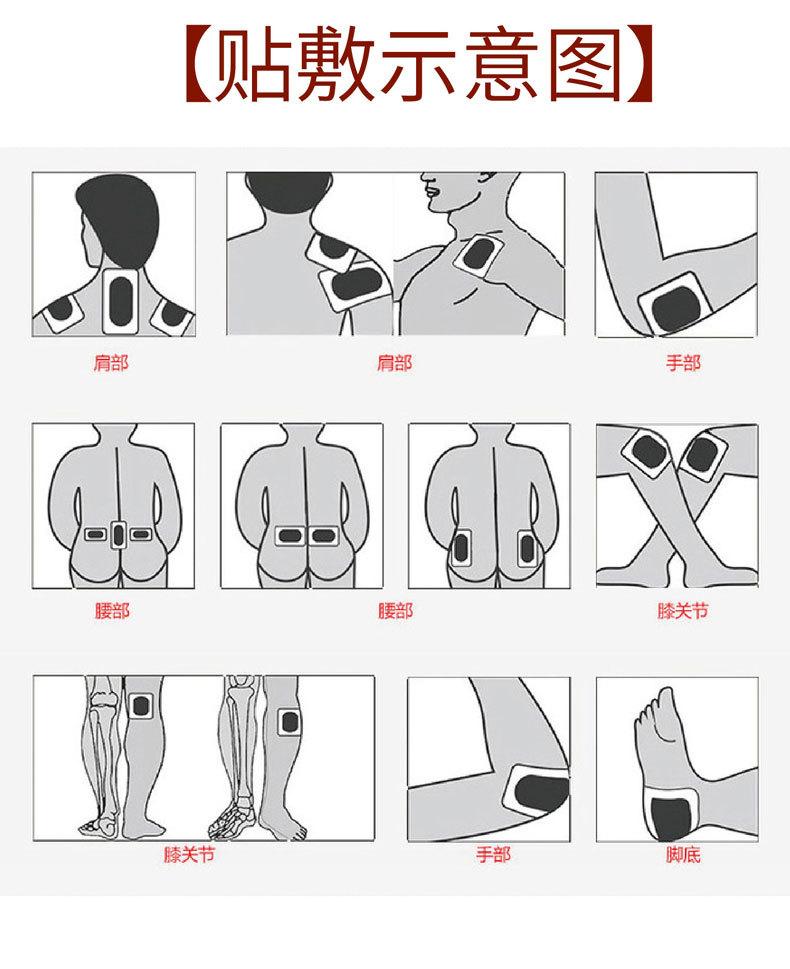 【贴敷示意图】

肩部

肩部

手部

腰部

腰部

膝关节

膝关节

手部

脚底