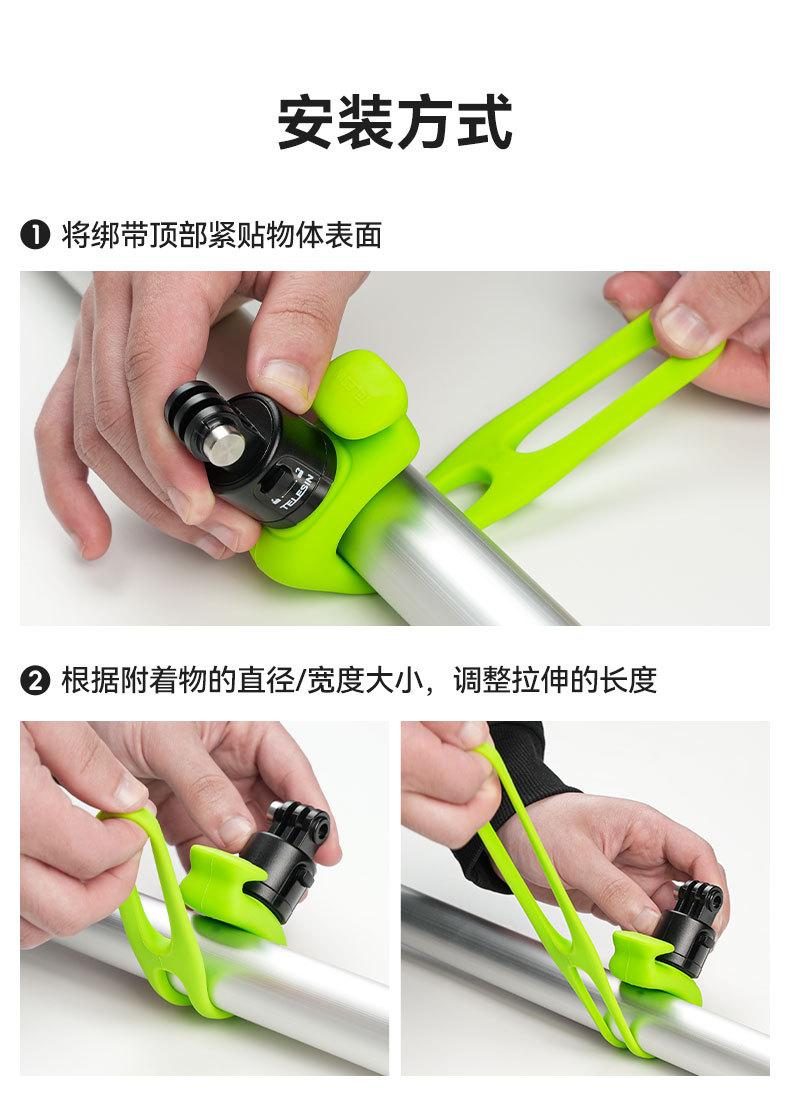 安装方式

❶ 将绑带顶部紧贴物体表面

TELESIN

❷ 根据附着物的直径/宽度大小，调整拉伸的长度