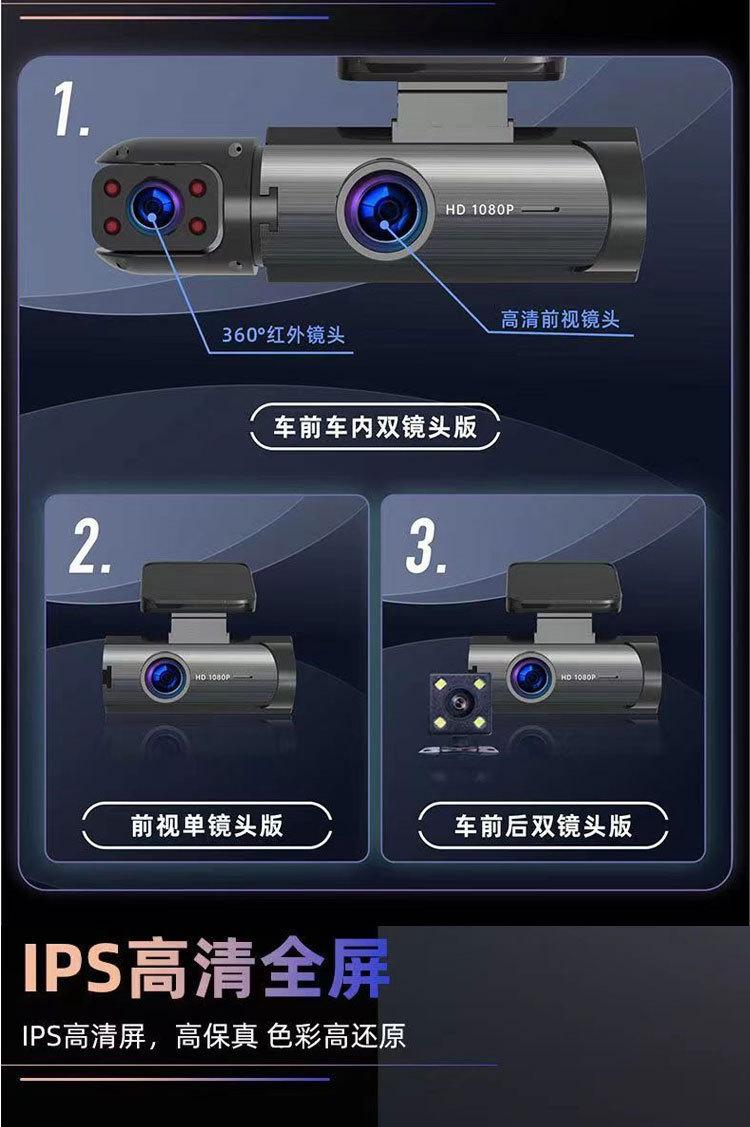 1.

HD 1080P

360°红外镜头

高清前视镜头

车前车内双镜头版

2.

HD 1080P

前视单镜头版

3.

HD 1080P

车前后双镜头版

IPS高清全屏

IPS高清屏，高保真 色彩高还原