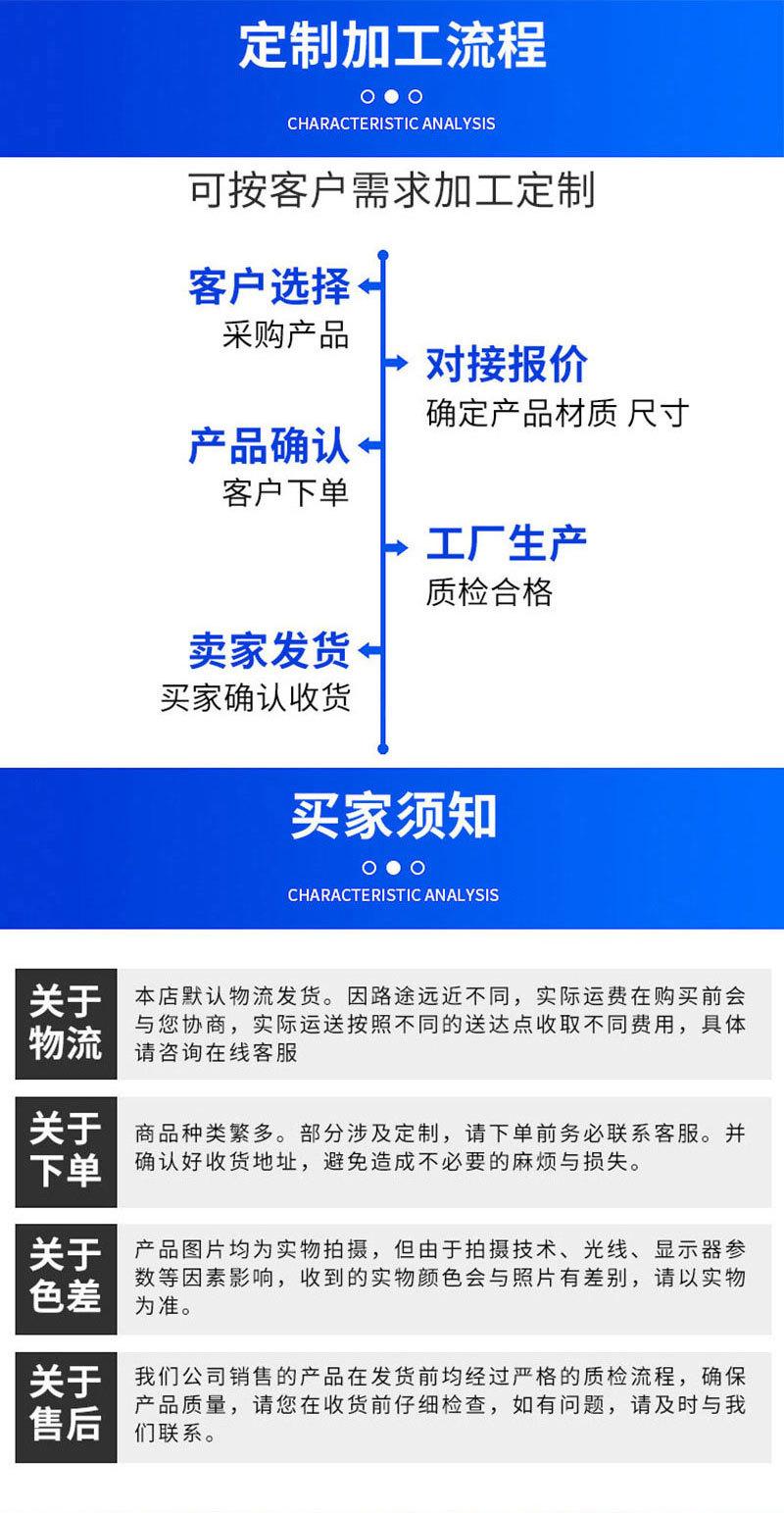 定制加工流程

CHARACTERISTIC ANALYSIS

可按客户需求加工定制

客户选择
采购产品

对接报价
确定产品材质 尺寸

产品确认
客户下单

工厂生产
质检合格

卖家发货
买家确认收货

买家须知

CHARACTERISTIC ANALYSIS

关于物流

本店默认物流发货。因路途远近不同，实际运费在购买前会与您协商，实际运送按照不同的送达点收取不同费用，具体请咨询在线客服

关于下单

商品种类繁多。部分涉及定制，请下单前务必联系客服。并确认好收货地址，避免造成不必要的麻烦与损失。

关于色差

产品图片均为实物拍摄，但由于拍摄技术、光线、显示器参数等因素影响，收到的实物颜色会与照片有差别，请以实物为准。

关于售后

我们公司销售的产品在发货前均经过严格的质检流程，确保产品质量，请您在收货前仔细检查，如有问题，请及时与我们联系。