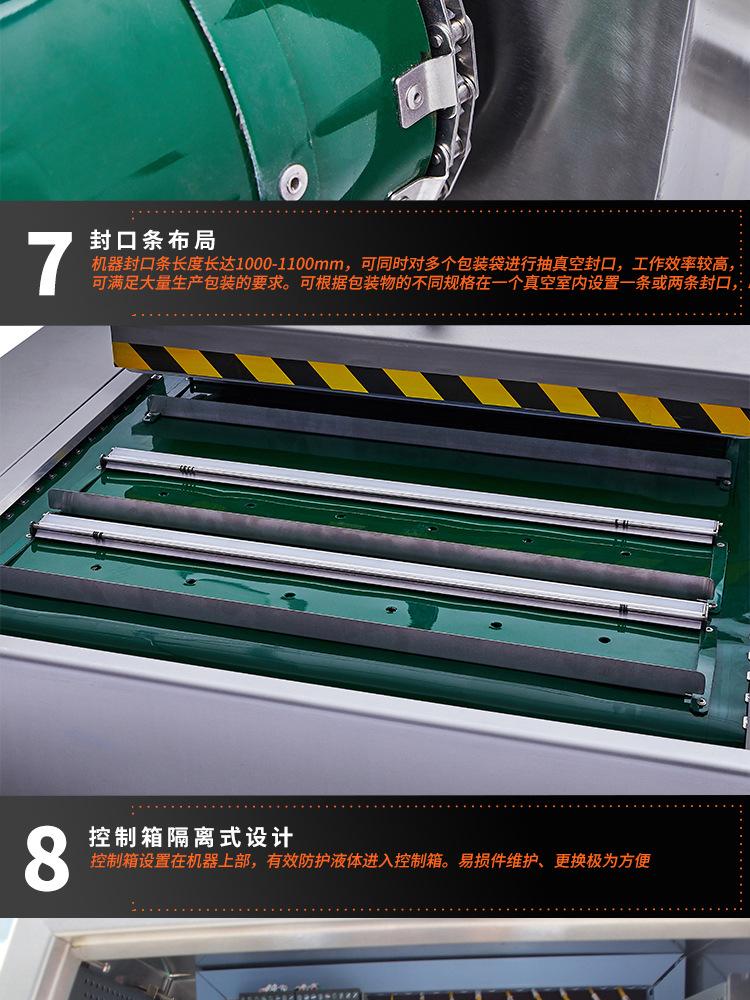 7 封口条布局

机器封口条长度长达1000-1100mm，可同时对多个包装袋进行抽真空封口，工作效率较高，可满足大量生产包装的要求。可根据包装物的不同规格在一个真空室内设置一条或两条封口，

8 控制箱隔离式设计

控制箱设置在机器上部，有效防护液体进入控制箱。易损件维护、更换极为方便