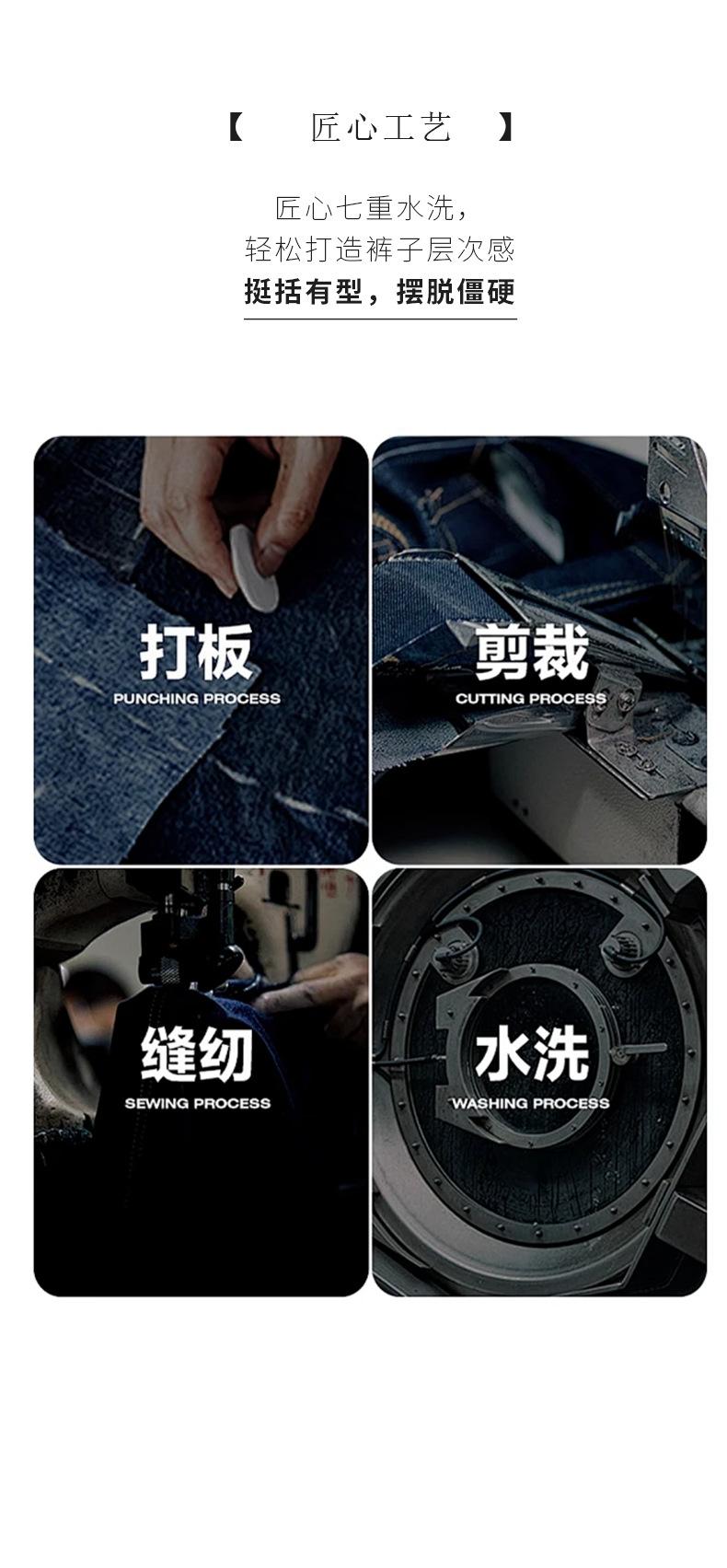 【 匠心工艺 】

匠心七重水洗，
轻松打造裤子层次感
挺括有型，摆脱僵硬

打板
PUNCHING PROCESS

剪裁
CUTTING PROCESS

缝纫
SEWING PROCESS

水洗
WASHING PROCESS