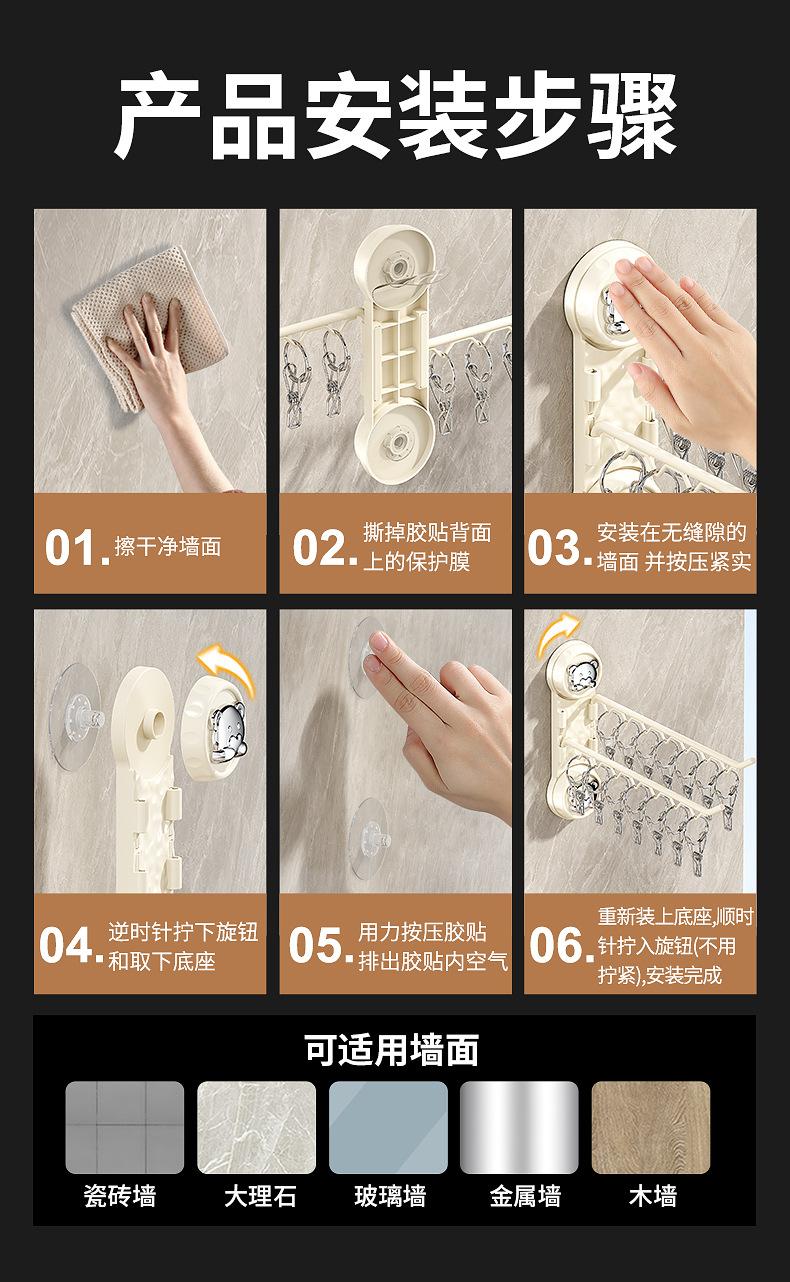 产品安装步骤

01.擦干净墙面

02.撕掉胶贴背面上的保护膜

03.安装在无缝隙的墙面 并按压紧实

04.逆时针拧下旋钮和取下底座

05.用力按压胶贴排出胶贴内空气

06.重新装上底座,顺时针拧入旋钮(不用拧紧),安装完成

可适用墙面

瓷砖墙 大理石 玻璃墙 金属墙 木墙