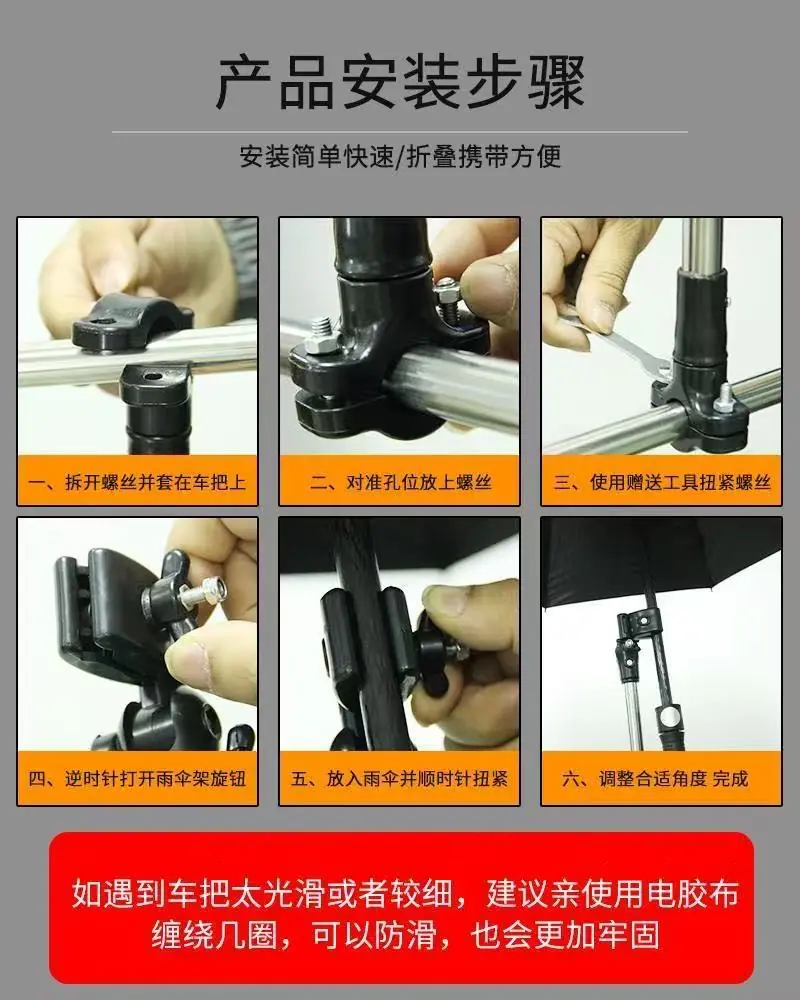 产品安装步骤

安装简单快速/折叠携带方便

一、拆开螺丝并套在车把上

二、对准孔位放上螺丝

三、使用赠送工具扭紧螺丝

四、逆时针打开雨伞架旋钮

五、放入雨伞并顺时针扭紧

六、调整合适角度 完成

如遇到车把太光滑或者较细，建议亲使用电胶布缠绕几圈，可以防滑，也会更加牢固