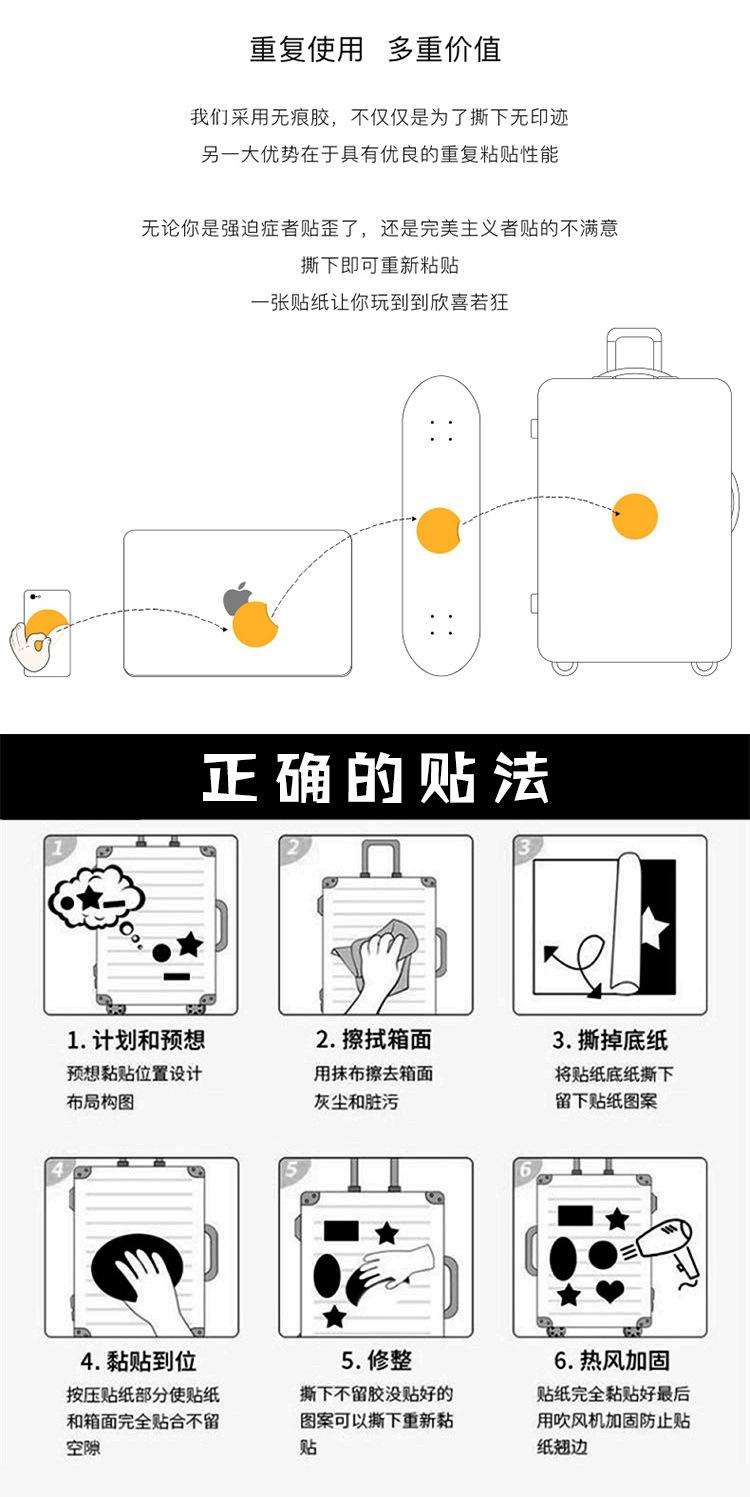 重复使用 多重价值

我们采用无痕胶，不仅仅是为了撕下无印迹
另一大优势在于具有优良的重复粘贴性能

无论你是强迫症者贴歪了，还是完美主义者贴的不满意
撕下即可重新粘贴
一张贴纸让你玩到到欣喜若狂

正确的贴法

1

1. 计划和预想
预想黏贴位置设计布局构图

2

2. 擦拭箱面
用抹布擦去箱面灰尘和脏污

3

3. 撕掉底纸
将贴纸底纸撕下留下贴纸图案

4

4. 黏贴到位
按压贴纸部分使贴纸和箱面完全贴合不留空隙

5

5. 修整
撕下不留胶没贴好的图案可以撕下重新黏贴

6

6. 热风加固
贴纸完全黏贴好最后用吹风机加固防止贴纸翘边