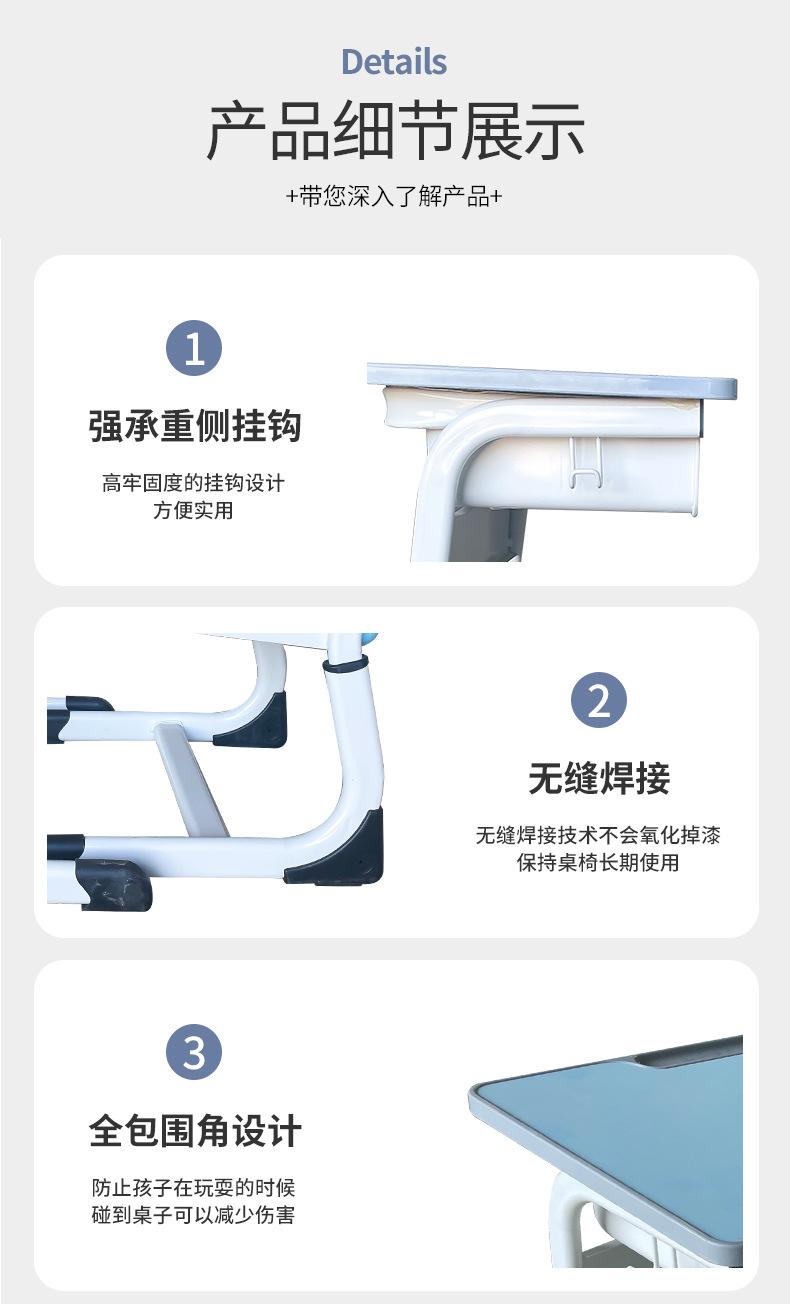 Details

产品细节展示

+带您深入了解产品+

1

强承重侧挂钩

高牢固度的挂钩设计
方便实用

2

无缝焊接

无缝焊接技术不会氧化掉漆
保持桌椅长期使用

3

全包围角设计

防止孩子在玩耍的时候
碰到桌子可以减少伤害